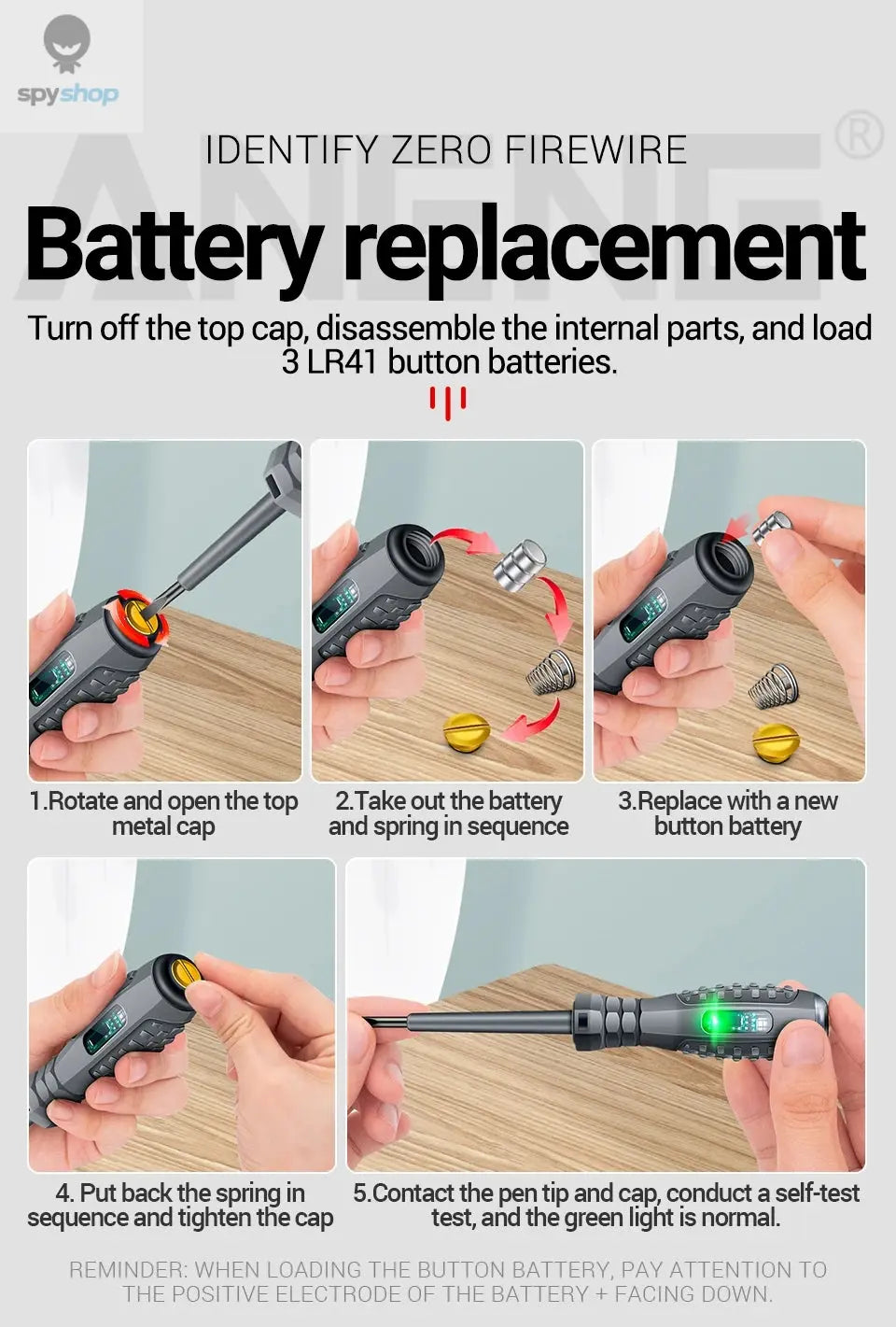 spyshop

ANENG®

IDENTIFY ZERO FIREWIRE

Battery replacement

Turn off the top cap, disassemble the internal parts, and load 3 LR41 button batteries.

1.Rotate and open the top metal cap

2.Take out the battery and spring in sequence

3.Replace with a new button battery

4. Put back the spring in sequence and tighten the cap

5.Contact the pen tip and cap, conduct a self-test test, and the green light is normal.

REMINDER: WHEN LOADING THE BUTTON BATTERY, PAY ATTENTION TO THE POSITIVE ELECTRODE OF THE BATTERY + FACING DOWN.