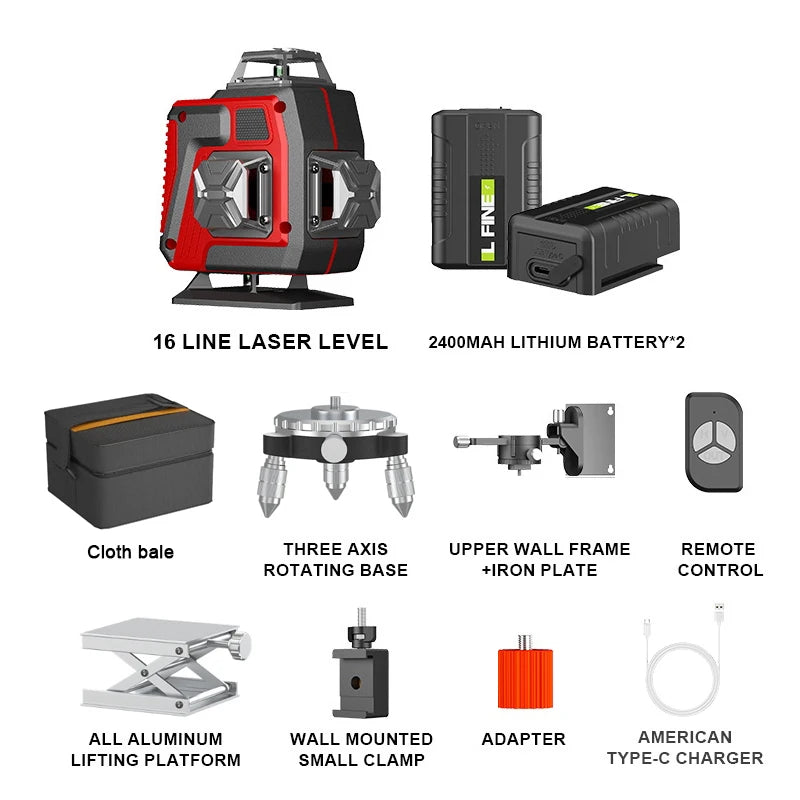 L FINE

16 LINE LASER LEVEL

2400MAH LITHIUM BATTERY*2

Cloth bale

THREE AXIS ROTATING BASE

UPPER WALL FRAME +IRON PLATE

REMOTE CONTROL

ALL ALUMINUM LIFTING PLATFORM

WALL MOUNTED SMALL CLAMP

ADAPTER

AMERICAN TYPE-C CHARGER