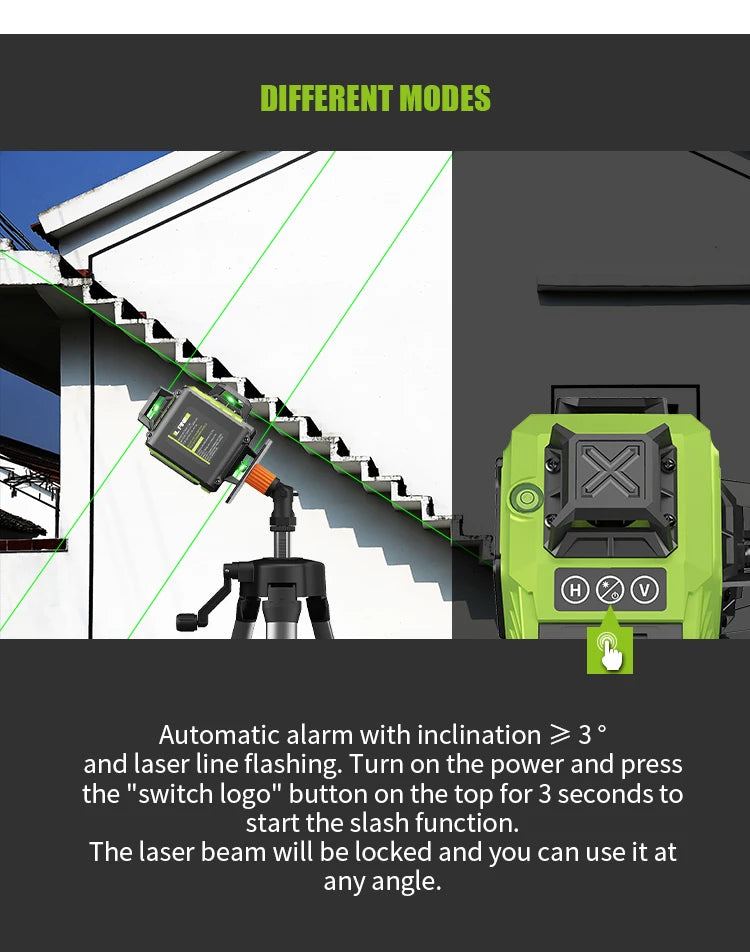 DIFFERENT MODES

H

V

Automatic alarm with inclination ⩾ 3 ° and laser line flashing. Turn on the power and press the "switch logo" button on the top for 3 seconds to start the slash function.
The laser beam will be locked and you can use it at any angle.