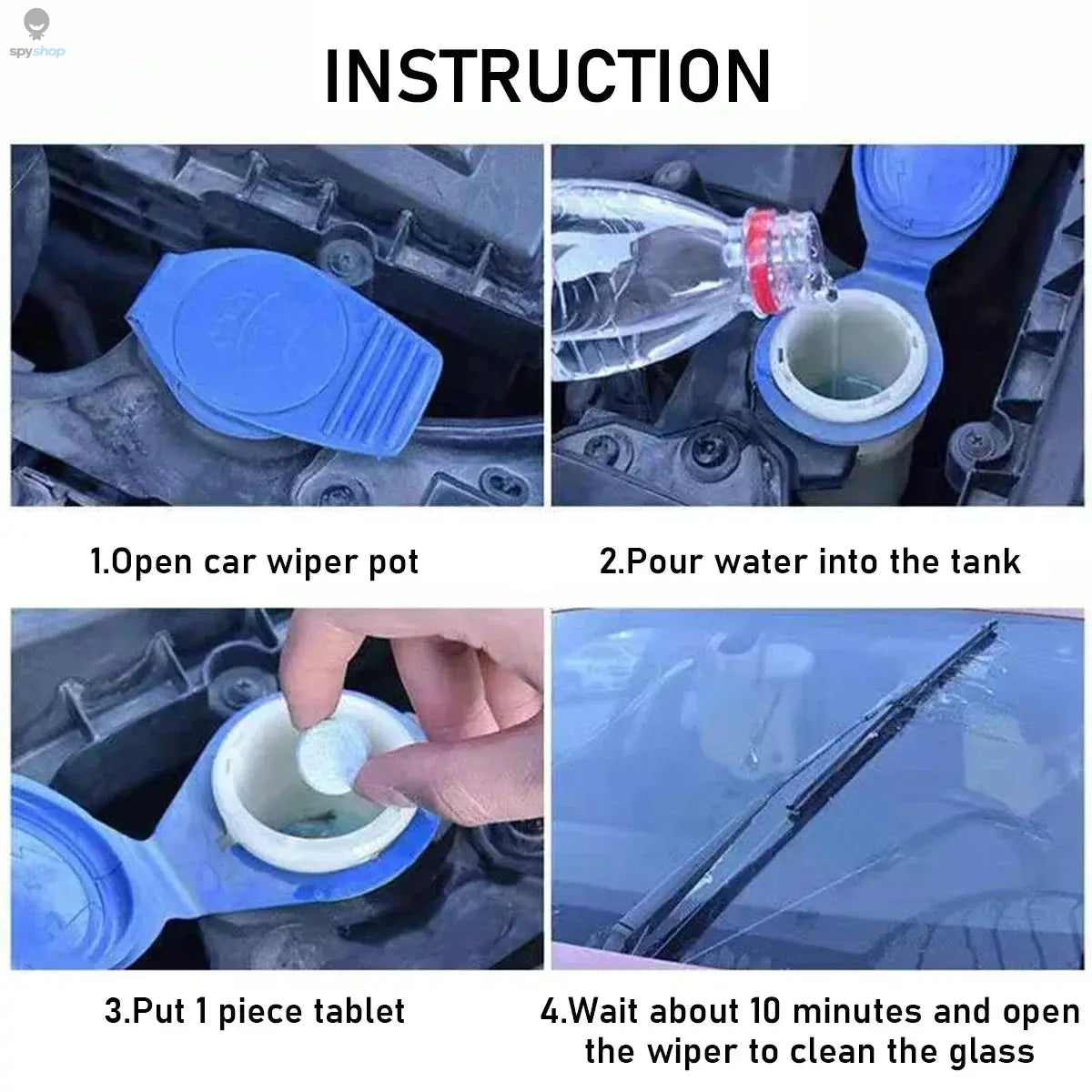 spyshop

INSTRUCTION

1.Open car wiper pot

2.Pour water into the tank

3.Put 1 piece tablet

4.Wait about 10 minutes and open the wiper to clean the glass