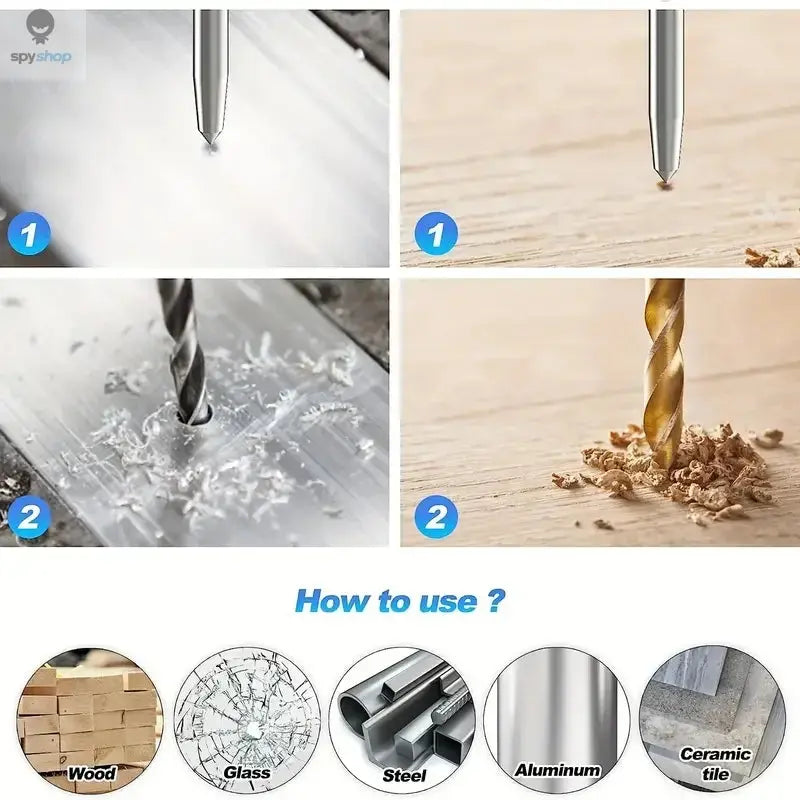 spyshop

1

1

2

2

How to use ?

Wood

Glass

Steel

Aluminum

Ceramic tile