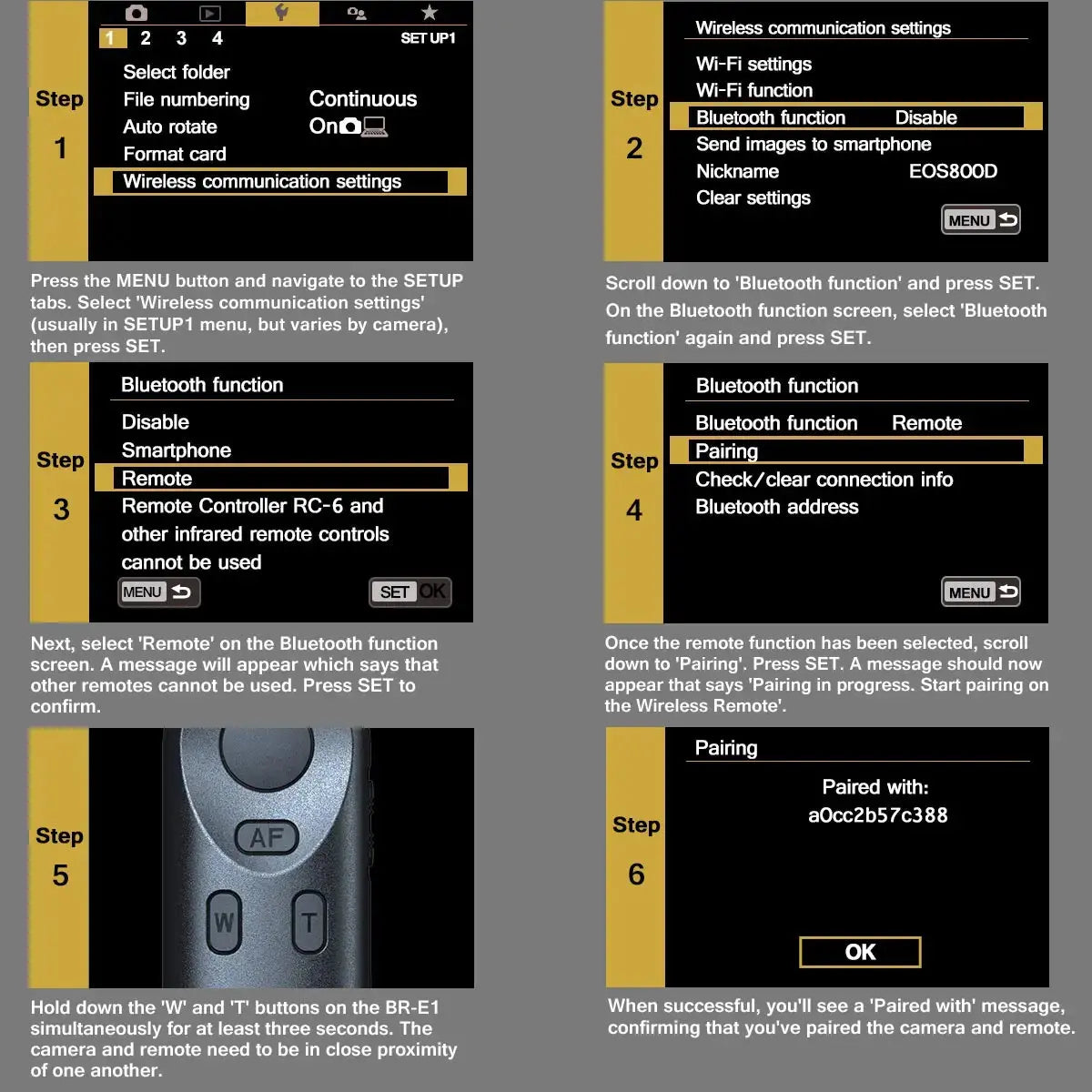 Step 1

1 2 3 4 SET UP1

Select folder
File numbering Continuous
Auto rotate On
Format card
Wireless communication settings

Press the MENU button and navigate to the SETUP tabs. Select 'Wireless communication settings' (usually in SETUP1 menu, but varies by camera), then press SET.

Step 2

Wireless communication settings
Wi-Fi settings
Wi-Fi function
Bluetooth function Disable
Send images to smartphone
Nickname EOS800D
Clear settings
MENU

Scroll down to 'Bluetooth function' and press SET. On the Bluetooth function screen, select 'Bluetooth function' again and press SET.

Step 3

Bluetooth function
Disable
Smartphone
Remote
Remote Controller RC-6 and other infrared remote controls cannot be used
MENU
SET OK

Next, select 'Remote' on the Bluetooth function screen. A message will appear which says that other remotes cannot be used. Press SET to confirm.

Step 4

Bluetooth function
Bluetooth function Remote
Pairing
Check/clear connection info
Bluetooth address
MENU

Once the remote function has been selected, scroll down to 'Pairing'. Press SET. A message should now appear that says 'Pairing in progress. Start pairing on the Wireless Remote'.

Step 5

AF
W
T

Hold down the 'W' and 'T' buttons on the BR-E1 simultaneously for at least three seconds. The camera and remote need to be in close proximity of one another.

Step 6

Pairing
Paired with:
a0cc2b57c388
OK

When successful, you'll see a 'Paired with' message, confirming that you've paired the camera and remote.