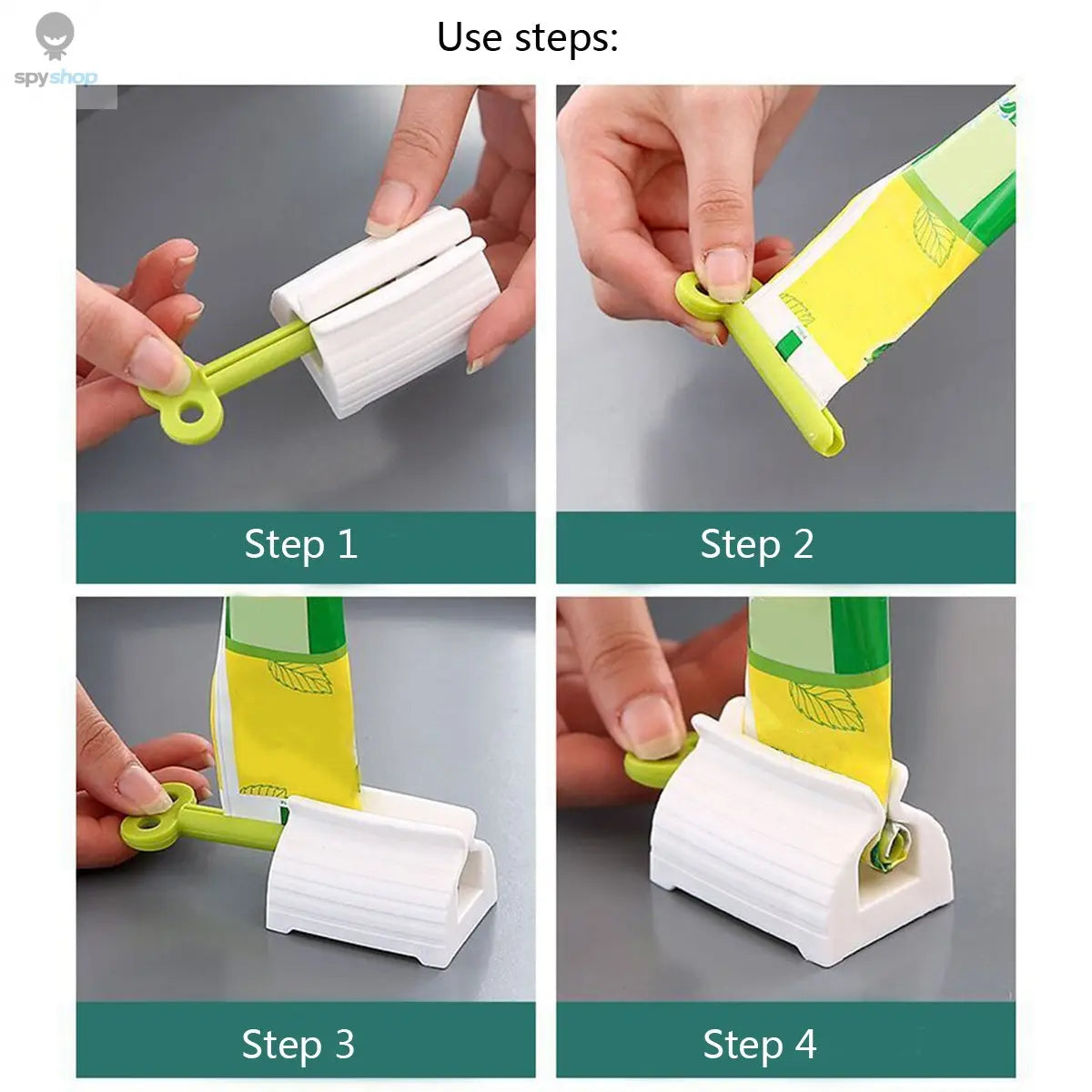 spyshop

Use steps:

Step 1

Step 2

Step 3

Step 4