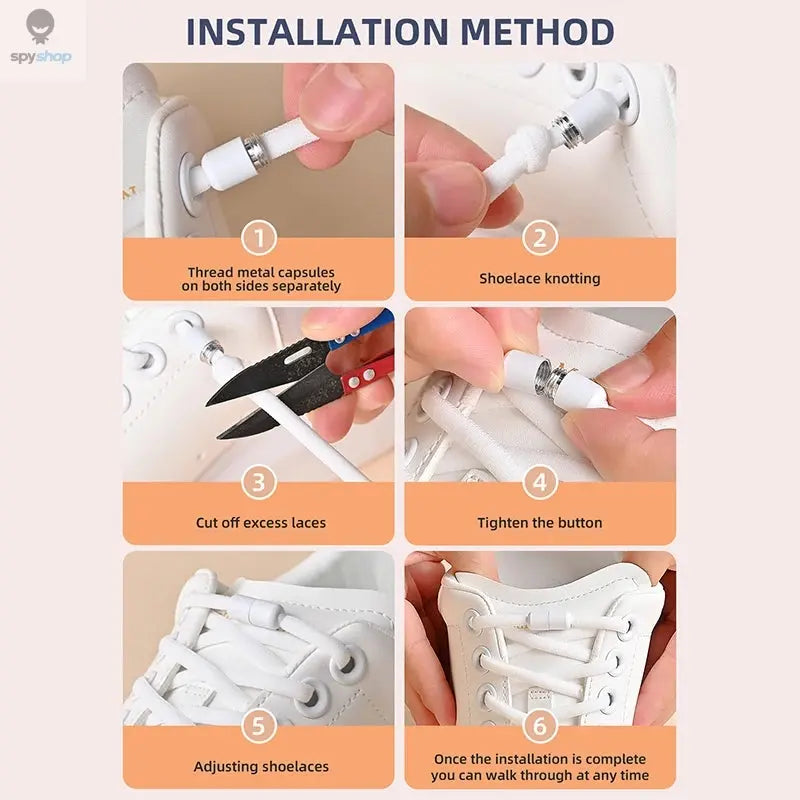 spyshop

INSTALLATION METHOD

1
Thread metal capsules on both sides separately

2
Shoelace knotting

3
Cut off excess laces

4
Tighten the button

5
Adjusting shoelaces

6
Once the installation is complete you can walk through at any time