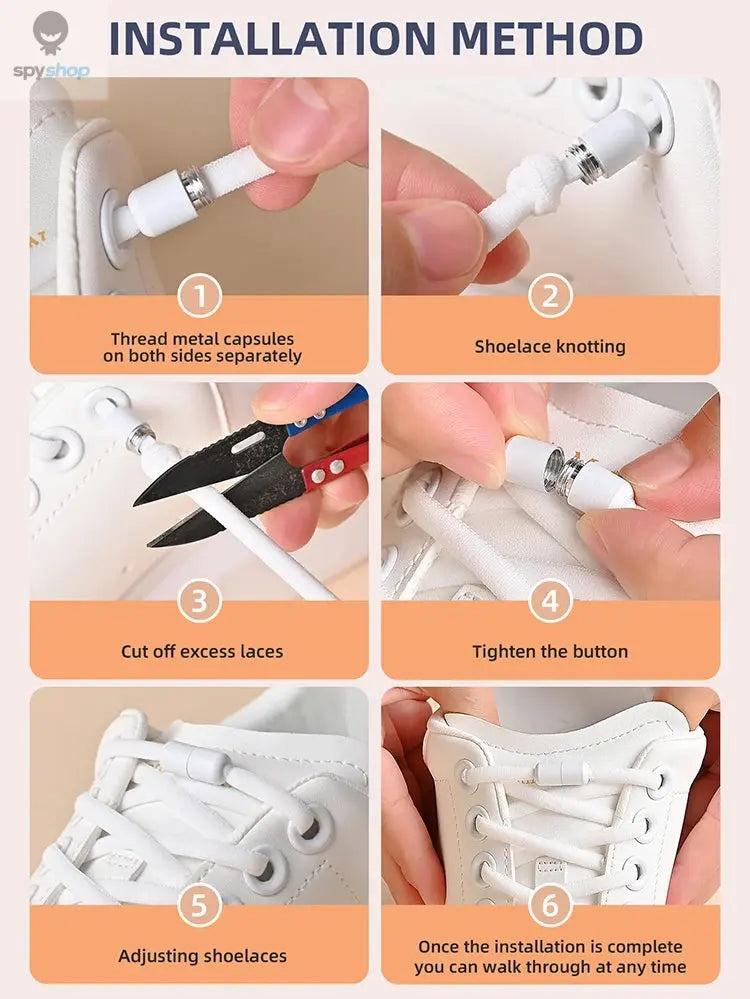 spyshop

INSTALLATION METHOD

1
Thread metal capsules on both sides separately

2
Shoelace knotting

3
Cut off excess laces

4
Tighten the button

5
Adjusting shoelaces

6
Once the installation is complete you can walk through at any time