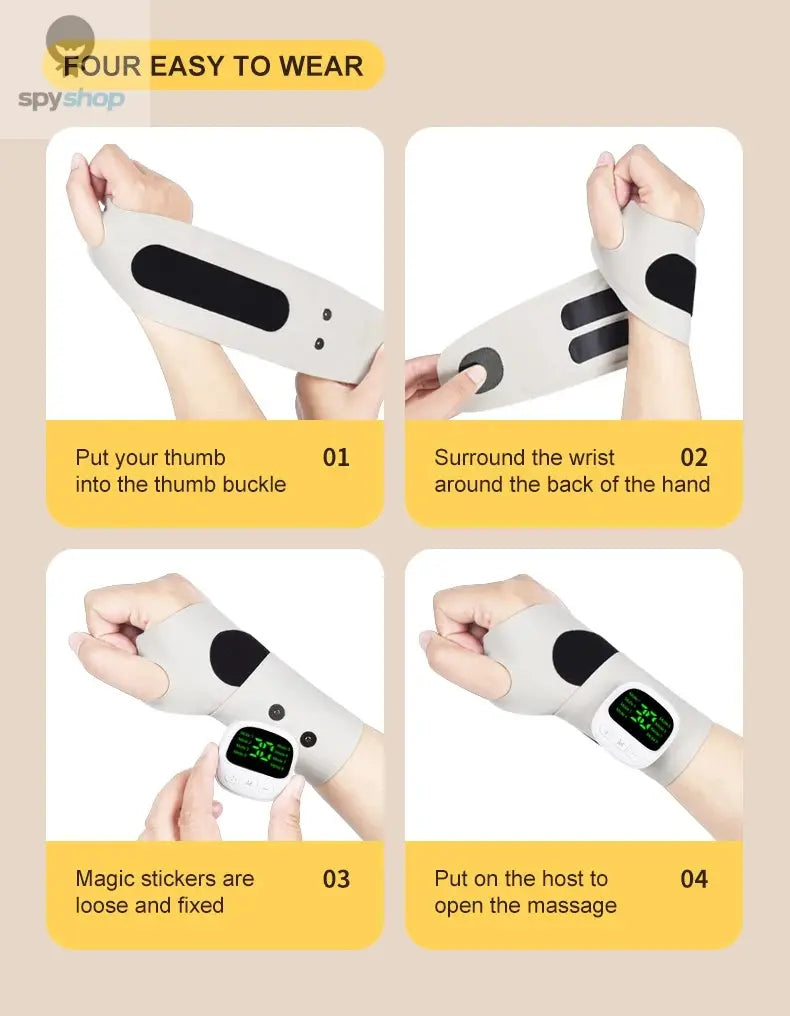 spyshop

FOUR EASY TO WEAR

Put your thumb into the thumb buckle 01

Surround the wrist around the back of the hand 02

Magic stickers are loose and fixed 03

Put on the host to open the massage 04