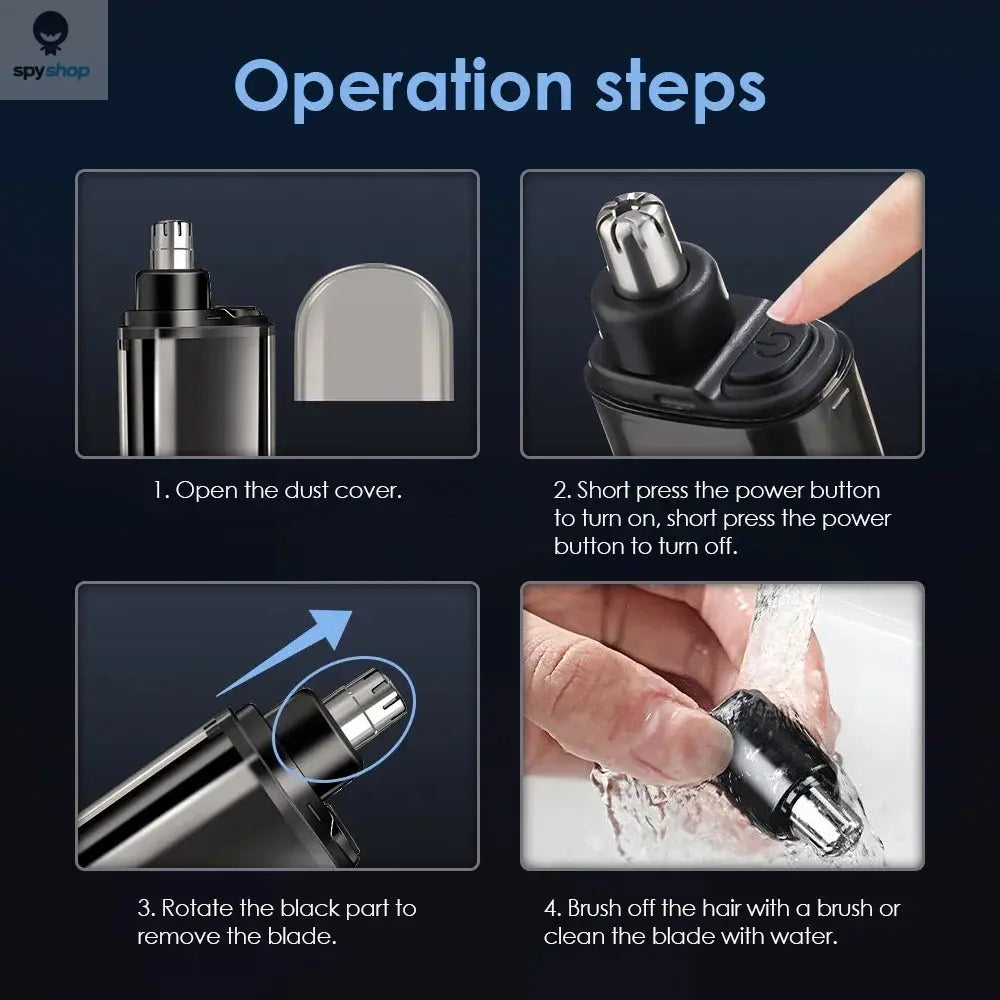 spyshop

Operation steps

1. Open the dust cover.

2. Short press the power button to turn on, short press the power button to turn off.

3. Rotate the black part to remove the blade.

4. Brush off the hair with a brush or clean the blade with water.