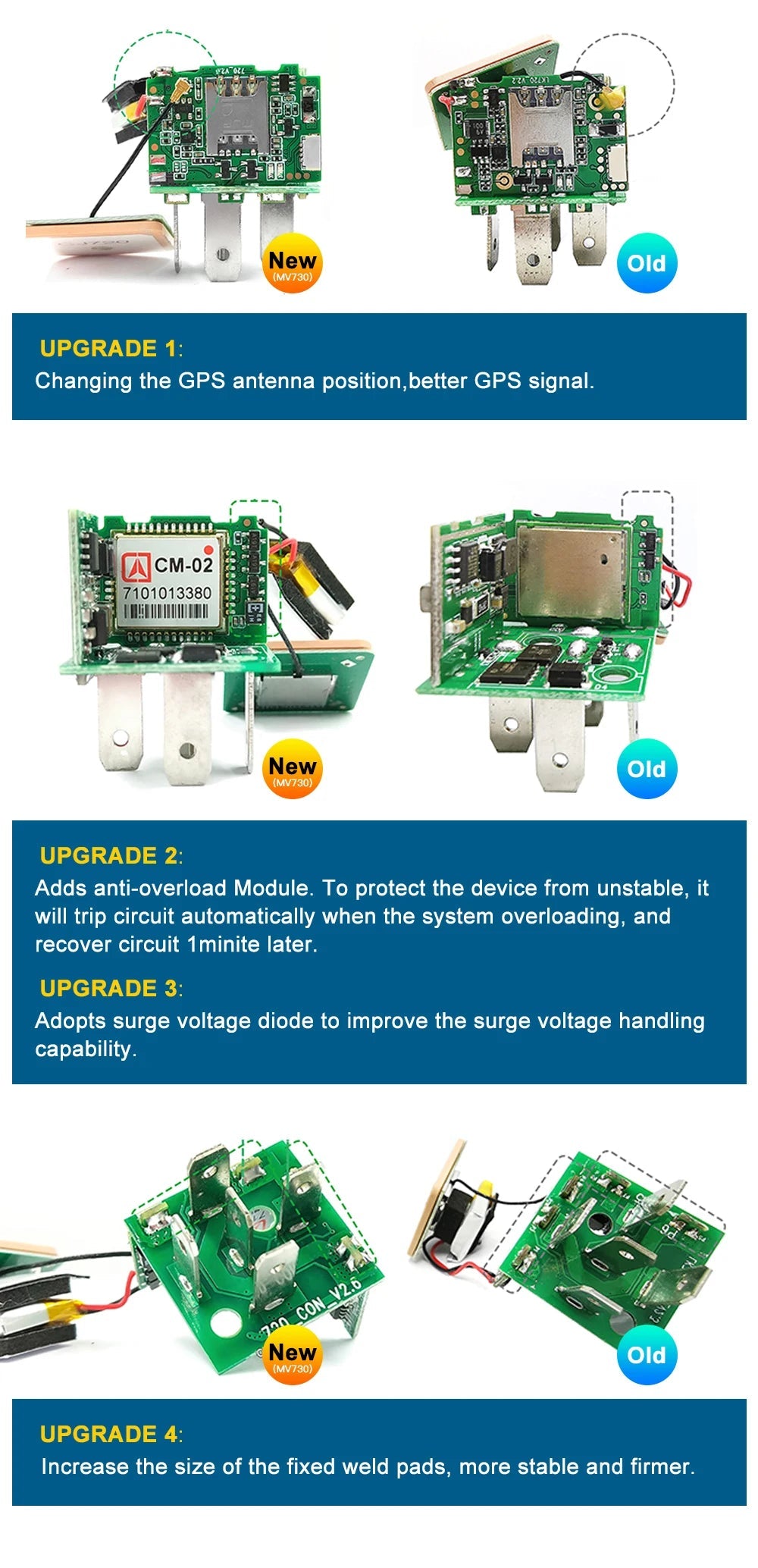 New
(MV730)

Old

UPGRADE 1:
Changing the GPS antenna position,better GPS signal.

CM-02
7101013380

New
(MV730)

Old

UPGRADE 2:
Adds anti-overload Module. To protect the device from unstable, it will trip circuit automatically when the system overloading, and recover circuit 1minite later.

UPGRADE 3:
Adopts surge voltage diode to improve the surge voltage handling capability.

CON_V2.6

New
(MV730)

Old

UPGRADE 4:
Increase the size of the fixed weld pads, more stable and firmer.