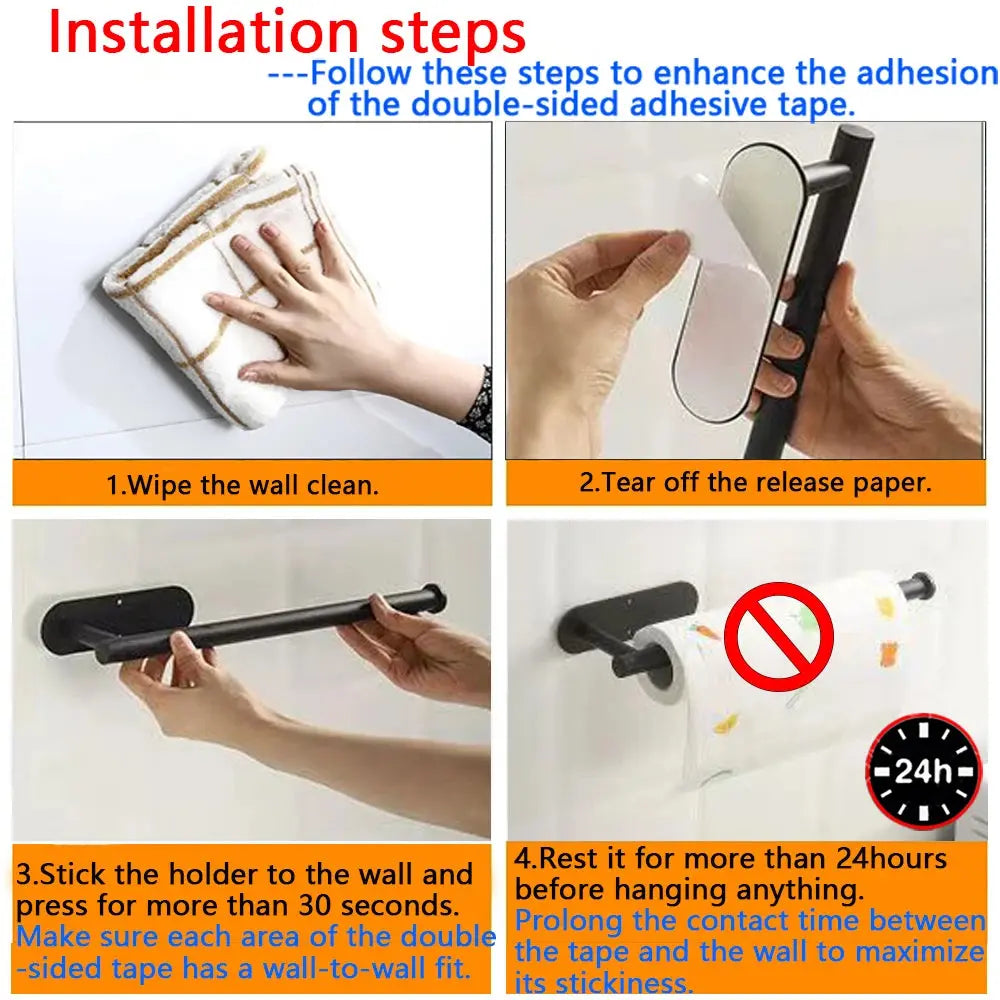 Installation steps

---Follow these steps to enhance the adhesion of the double-sided adhesive tape.

1.Wipe the wall clean.

2.Tear off the release paper.

3.Stick the holder to the wall and press for more than 30 seconds.
Make sure each area of the double -sided tape has a wall-to-wall fit.

24h

4.Rest it for more than 24hours before hanging anything.
Prolong the contact time between the tape and the wall to maximize its stickiness.