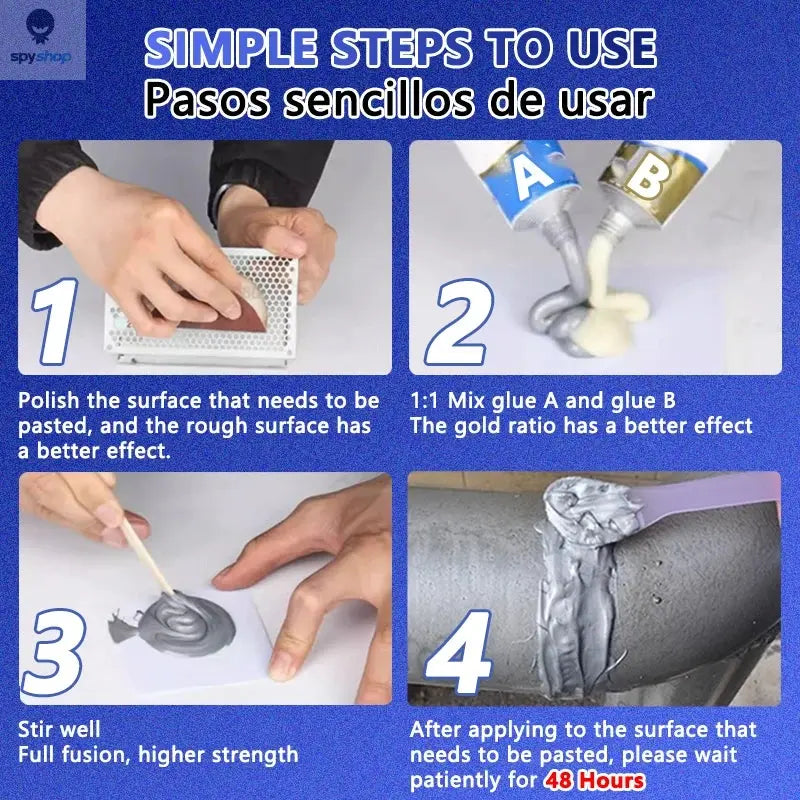 spyshop

SIMPLE STEPS TO USE
Pasos sencillos de usar

1

Polish the surface that needs to be pasted, and the rough surface has a better effect.

A B

2

1:1 Mix glue A and glue B
The gold ratio has a better effect

3

Stir well
Full fusion, higher strength

4

After applying to the surface that needs to be pasted, please wait patiently for 48 Hours