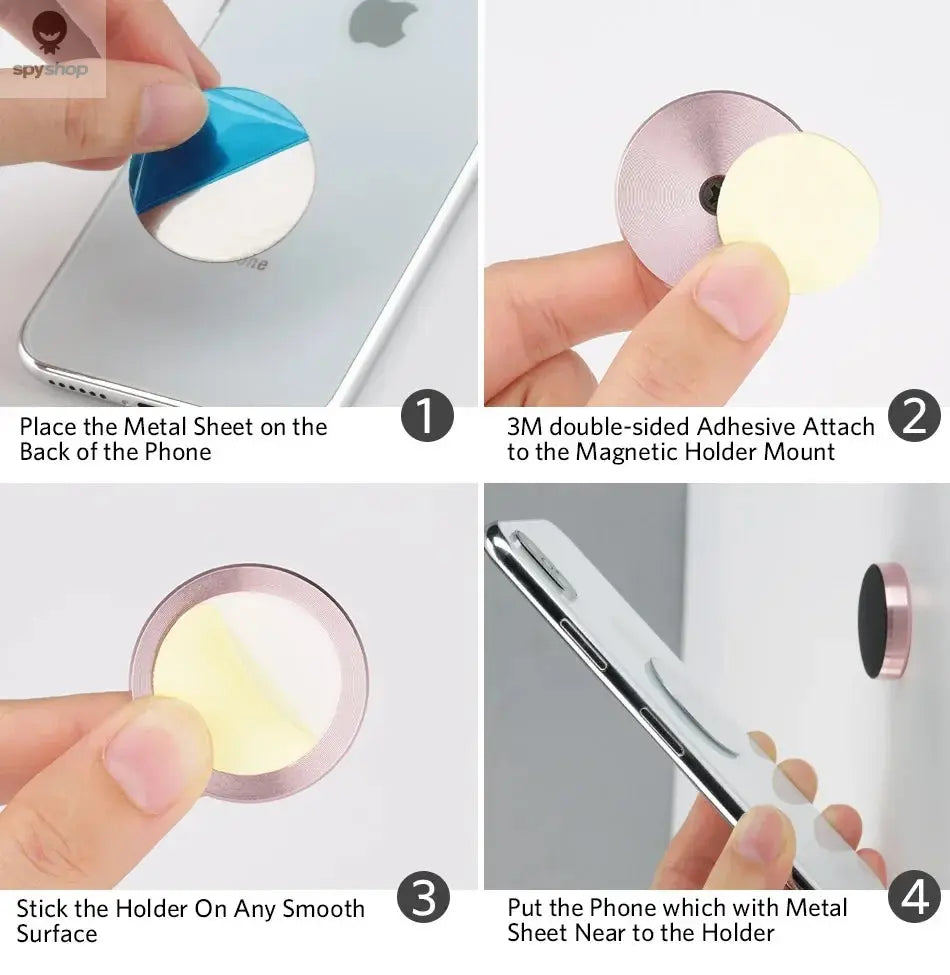 spyshop

Place the Metal Sheet on the Back of the Phone

1

3M double-sided Adhesive Attach to the Magnetic Holder Mount

2

Stick the Holder On Any Smooth Surface

3

Put the Phone which with Metal Sheet Near to the Holder

4