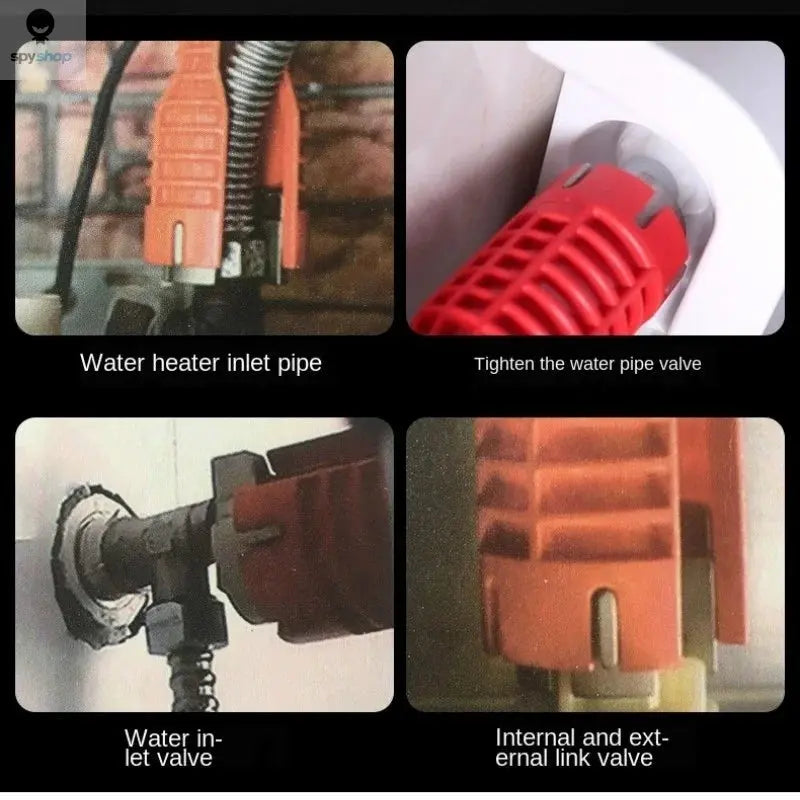 spyshop

Water heater inlet pipe

Tighten the water pipe valve

Water inlet valve

Internal and external link valve