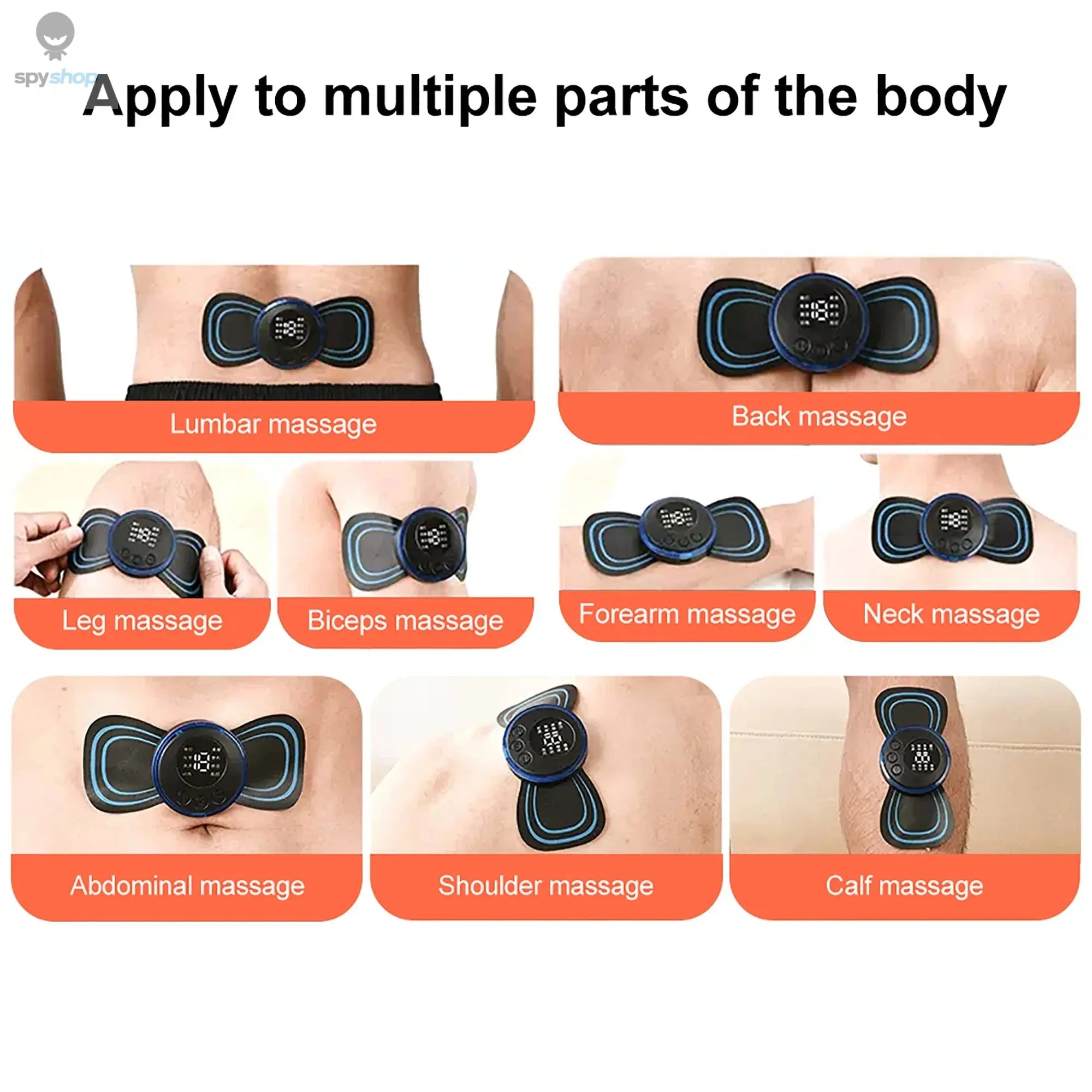 spyshop

Apply to multiple parts of the body

Lumbar massage

Back massage

Leg massage

Biceps massage

Forearm massage

Neck massage

Abdominal massage

Shoulder massage

Calf massage