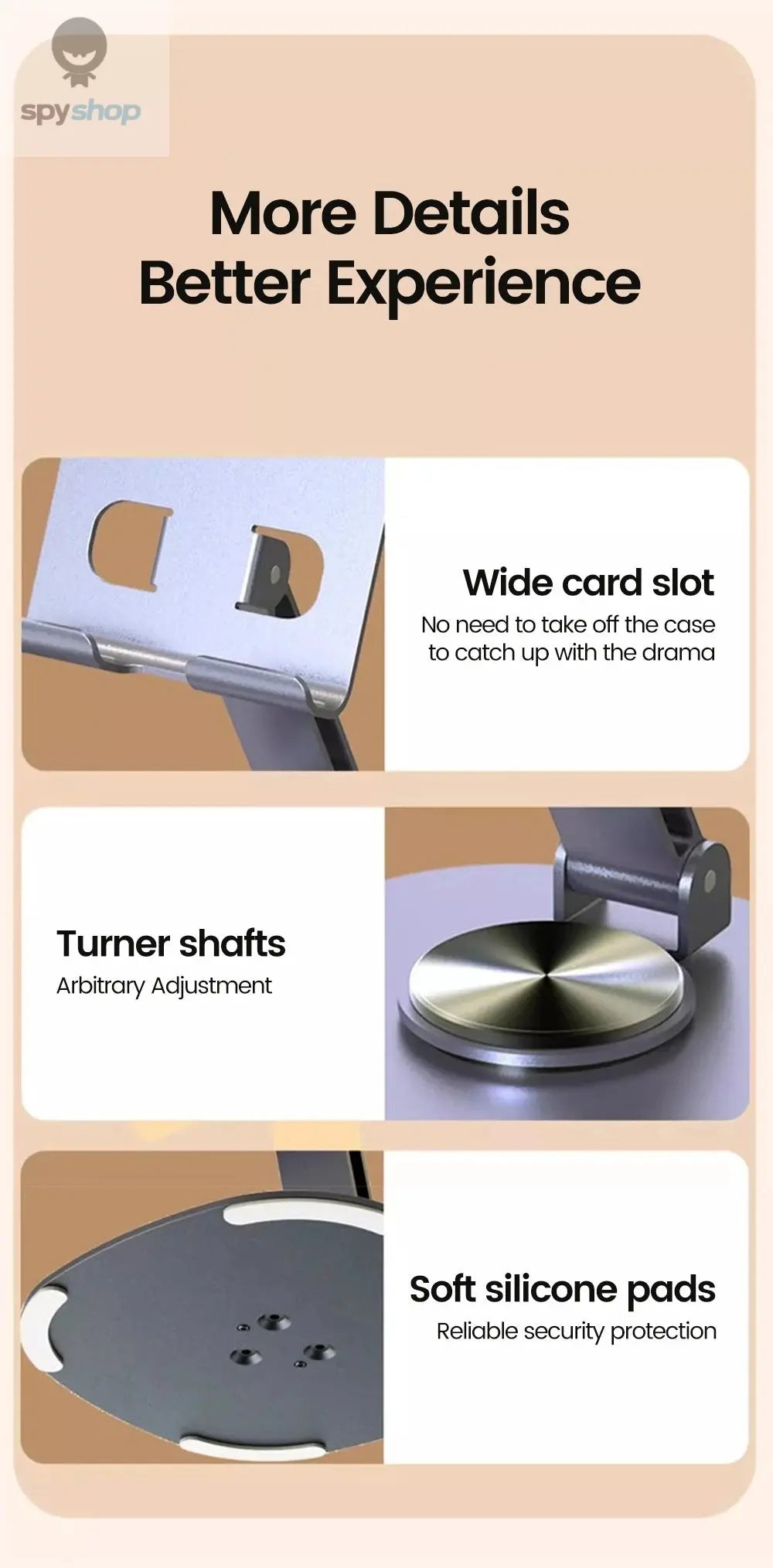 spyshop

More Details
Better Experience

Wide card slot
No need to take off the case to catch up with the drama

Turner shafts
Arbitrary Adjustment

Soft silicone pads
Reliable security protection