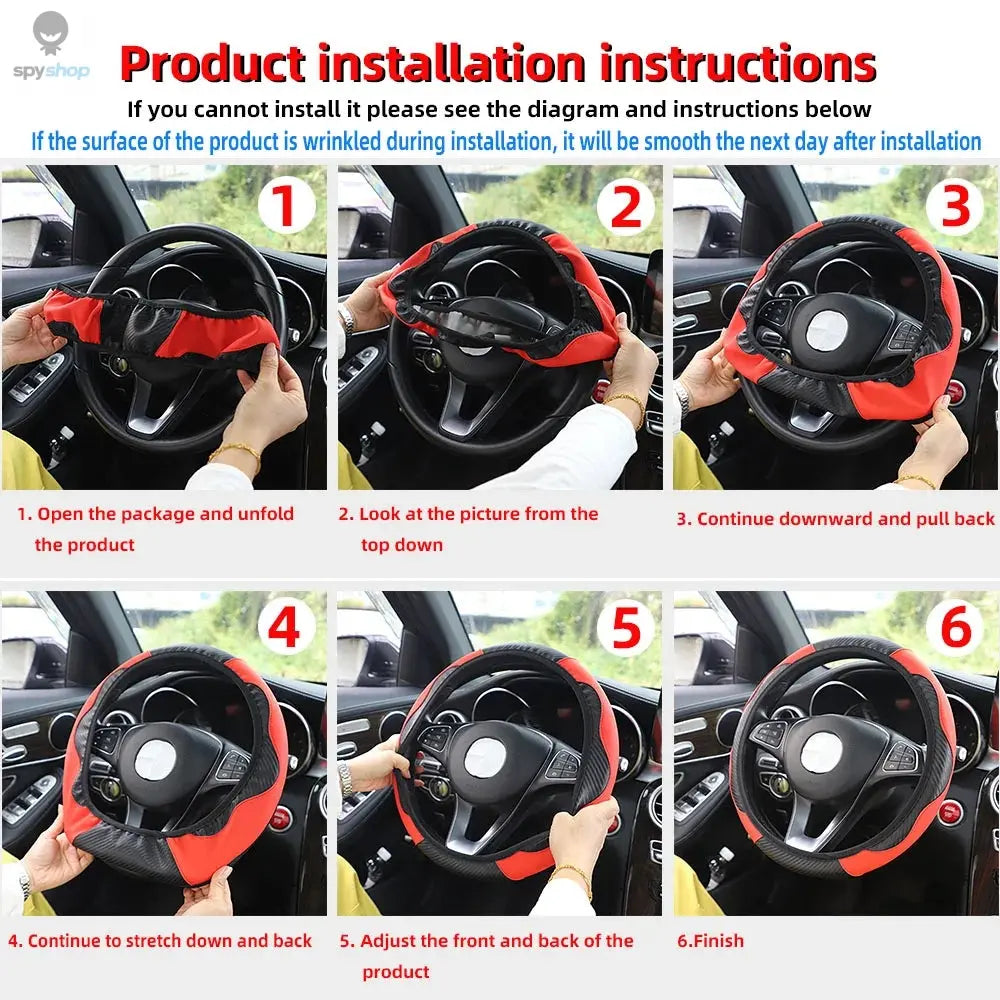 spyshop

Product installation instructions

If you cannot install it please see the diagram and instructions below

If the surface of the product is wrinkled during installation, it will be smooth the next day after installation

1

2

3

1. Open the package and unfold the product

2. Look at the picture from the top down

3. Continue downward and pull back

4

5

6

4. Continue to stretch down and back

5. Adjust the front and back of the product

6.Finish