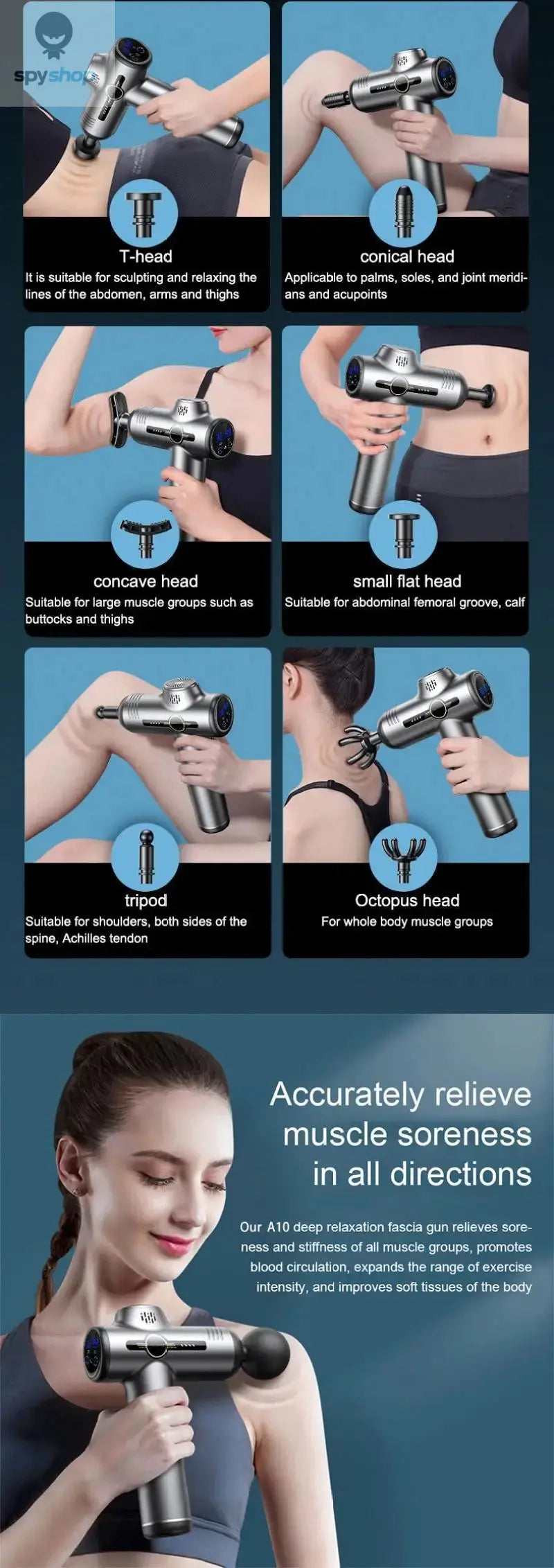 spyshop

T-head
It is suitable for sculpting and relaxing the lines of the abdomen, arms and thighs

conical head
Applicable to palms, soles, and joint meridians and acupoints

concave head
Suitable for large muscle groups such as buttocks and thighs

small flat head
Suitable for abdominal femoral groove, calf

tripod
Suitable for shoulders, both sides of the spine, Achilles tendon

Octopus head
For whole body muscle groups

Accurately relieve muscle soreness in all directions

Our A10 deep relaxation fascia gun relieves soreness and stiffness of all muscle groups, promotes blood circulation, expands the range of exercise intensity, and improves soft tissues of the body