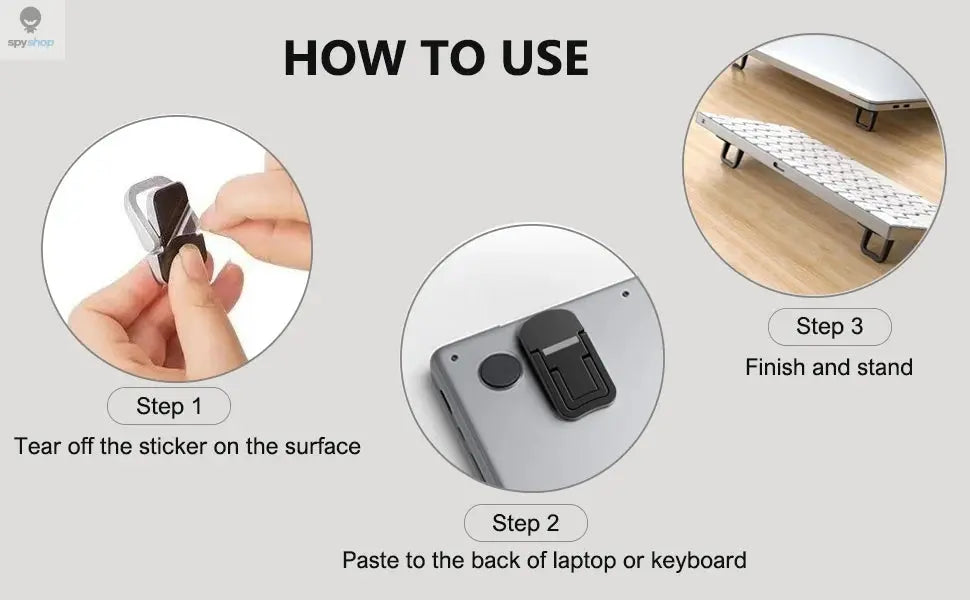 spyshop

HOW TO USE

Step 1
Tear off the sticker on the surface

Step 2
Paste to the back of laptop or keyboard

Step 3
Finish and stand