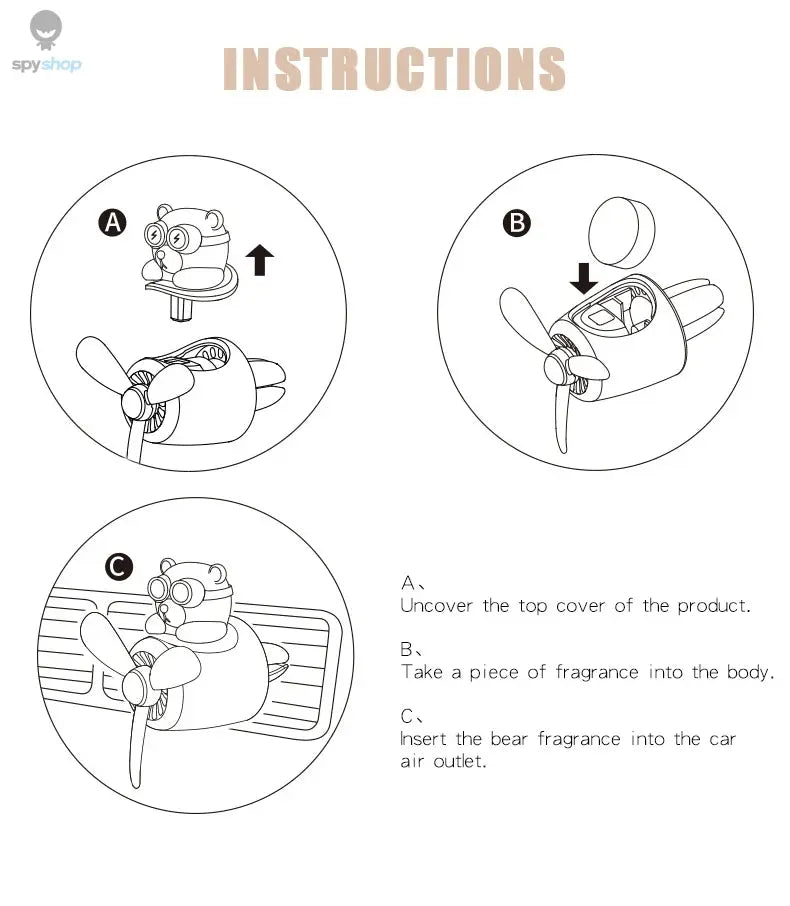 spyshop

INSTRUCTIONS

A

B

C

A、
Uncover the top cover of the product.

B、
Take a piece of fragrance into the body.

C、
Insert the bear fragrance into the car air outlet.