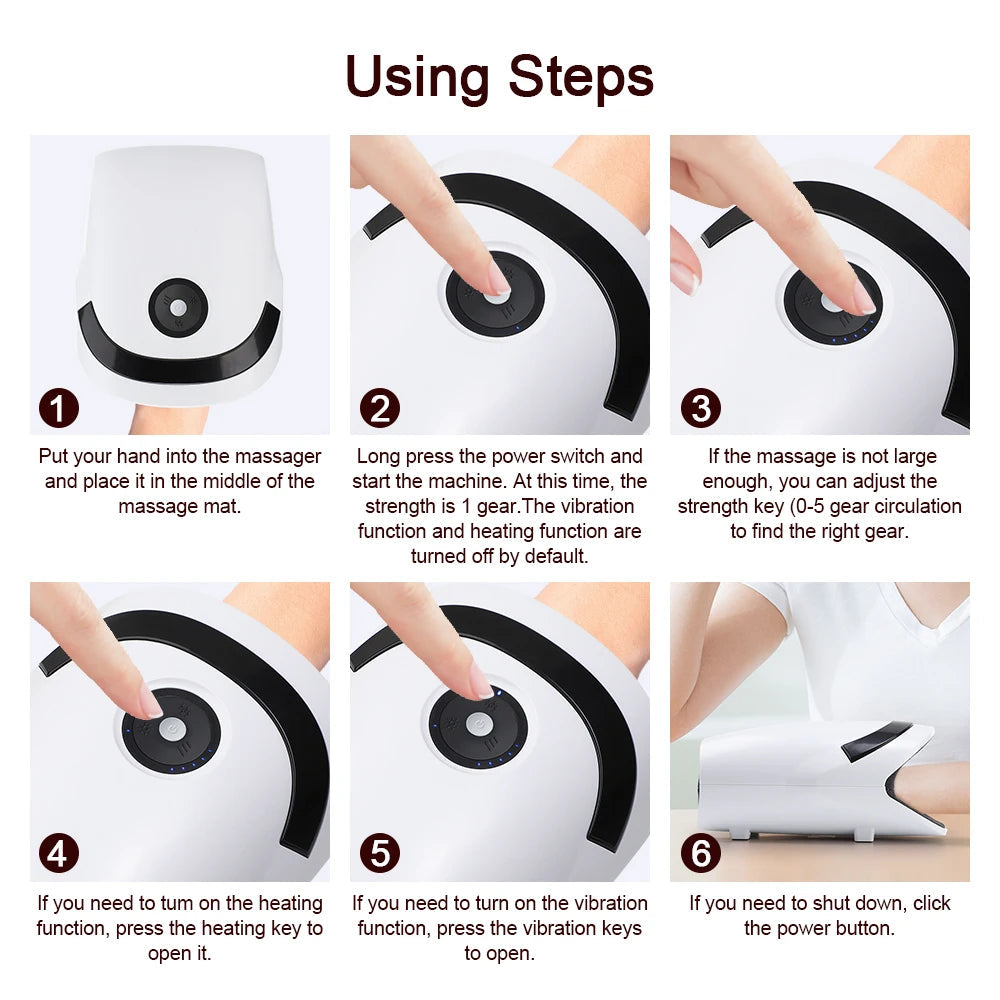 Using Steps

1

Put your hand into the massager and place it in the middle of the massage mat.

2

Long press the power switch and start the machine. At this time, the strength is 1 gear.The vibration function and heating function are turned off by default.

3

If the massage is not large enough, you can adjust the strength key (0-5 gear circulation to find the right gear.

4

If you need to tum on the heating function, press the heating key to open it.

5

If you need to turn on the vibration function, press the vibration keys to open.

6

If you need to shut down, click the power button.