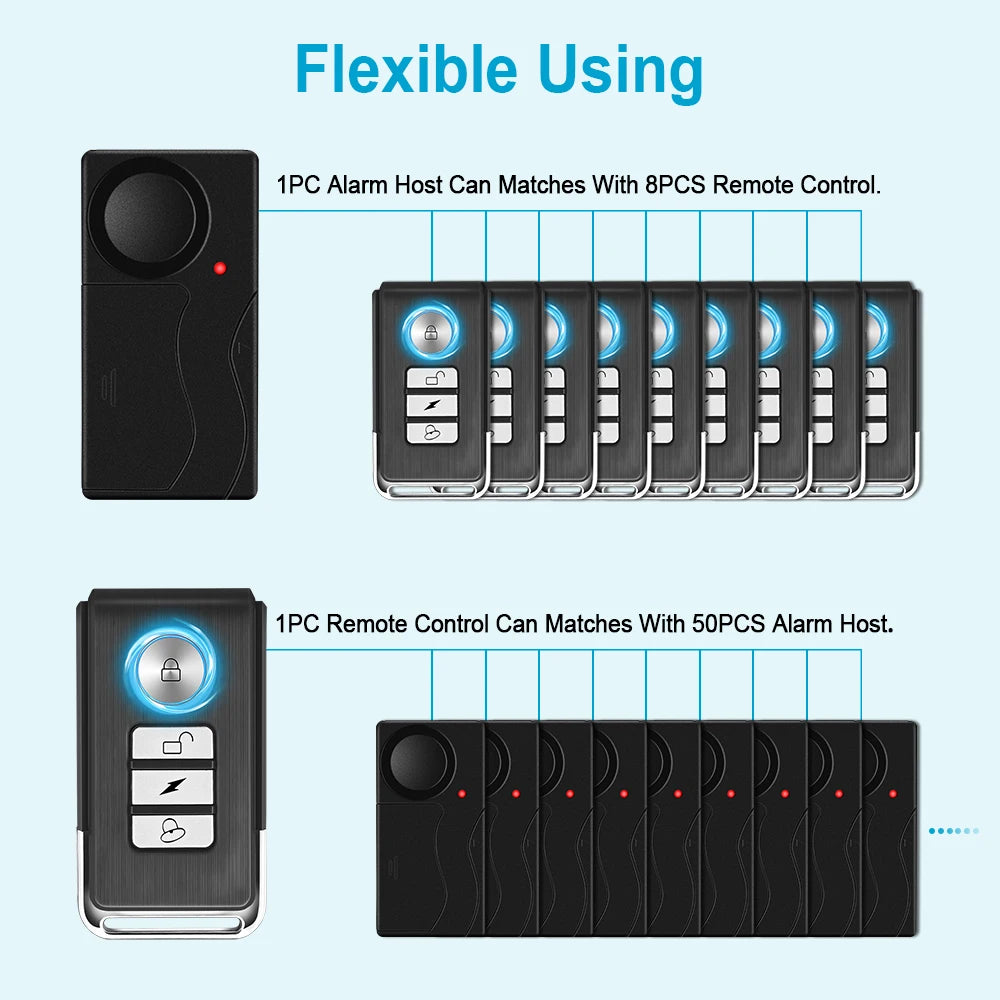 Flexible Using

1PC Alarm Host Can Matches With 8PCS Remote Control.

1PC Remote Control Can Matches With 50PCS Alarm Host.