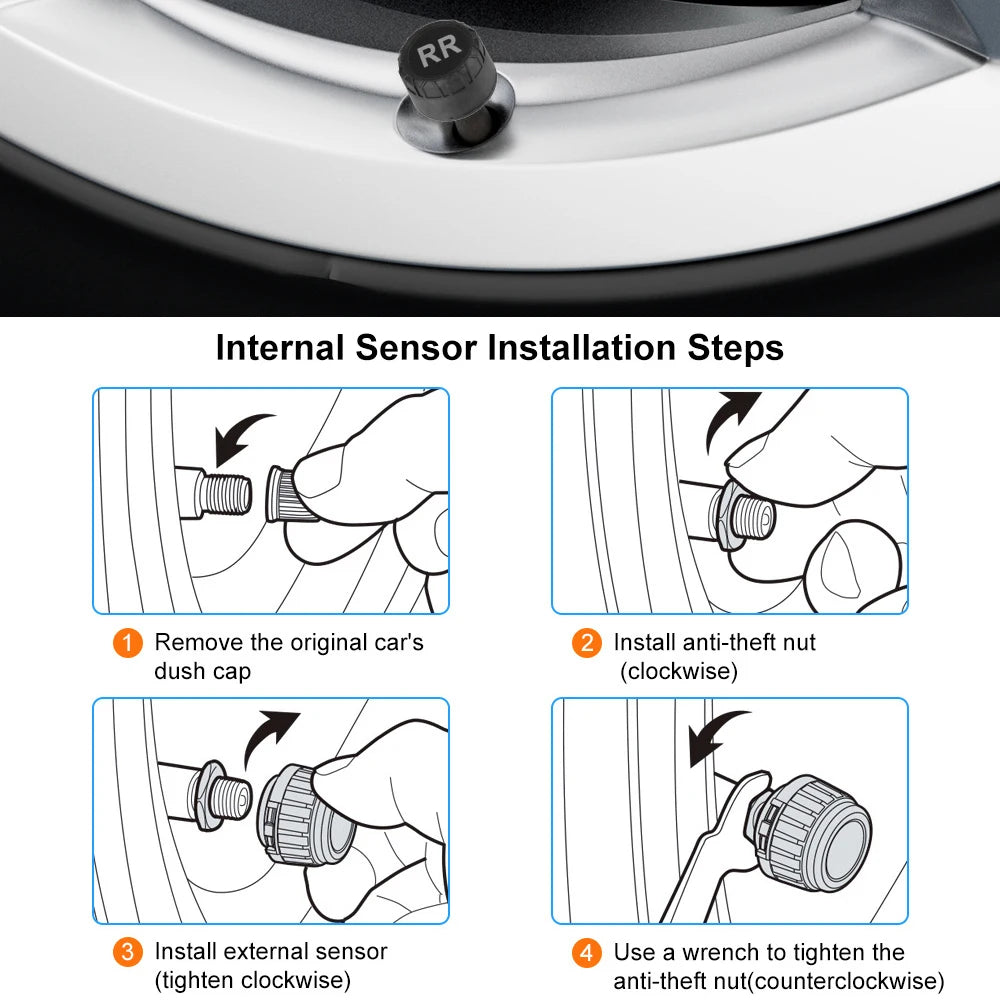 RR

Internal Sensor Installation Steps

1 Remove the original car's dush cap

2 Install anti-theft nut (clockwise)

3 Install external sensor (tighten clockwise)

4 Use a wrench to tighten the anti-theft nut(counterclockwise)