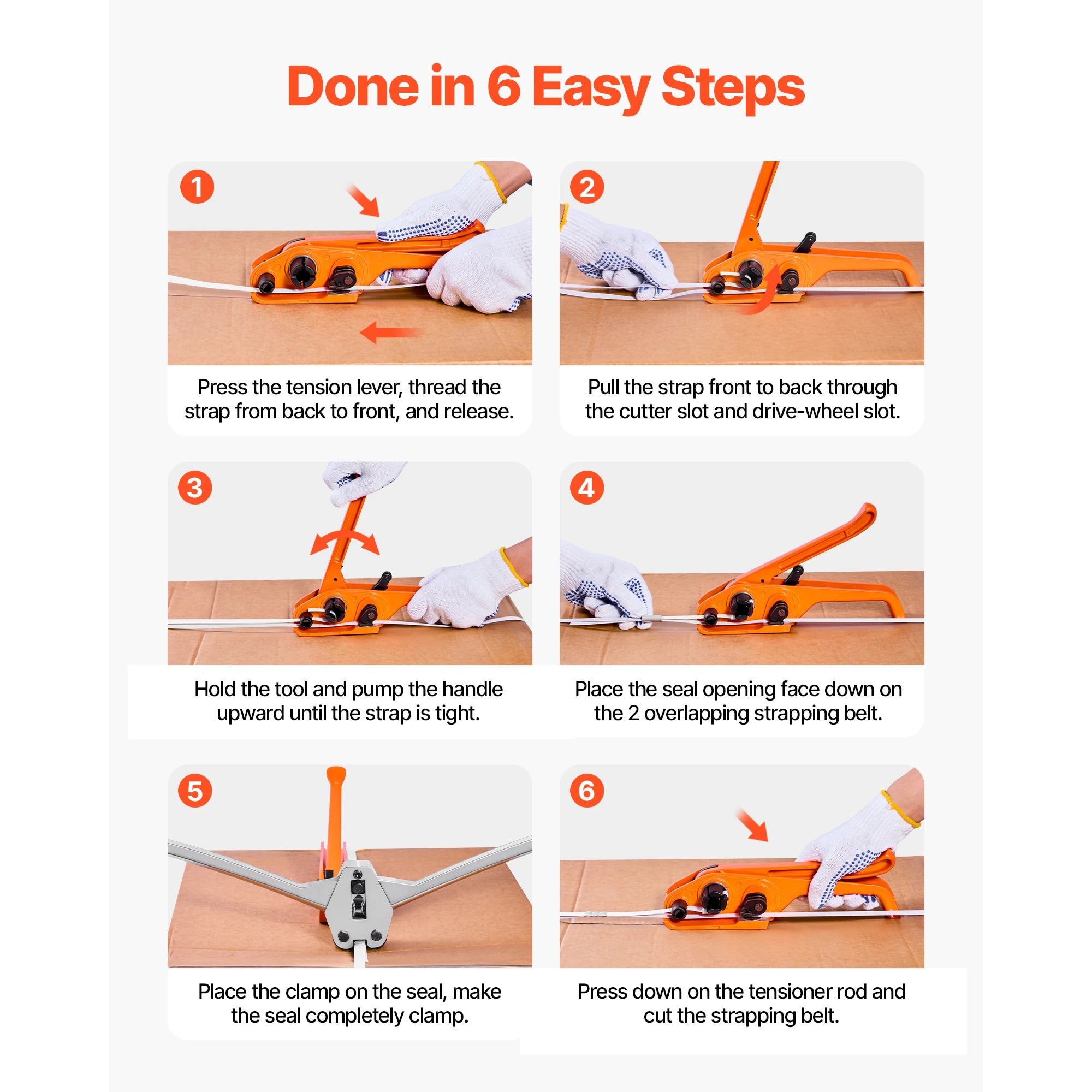 Done in 6 Easy Steps

1

Press the tension lever, thread the strap from back to front, and release.

2

Pull the strap front to back through the cutter slot and drive-wheel slot.

3

Hold the tool and pump the handle upward until the strap is tight.

4

Place the seal opening face down on the 2 overlapping strapping belt.

5

Place the clamp on the seal, make the seal completely clamp.

6

Press down on the tensioner rod and cut the strapping belt.