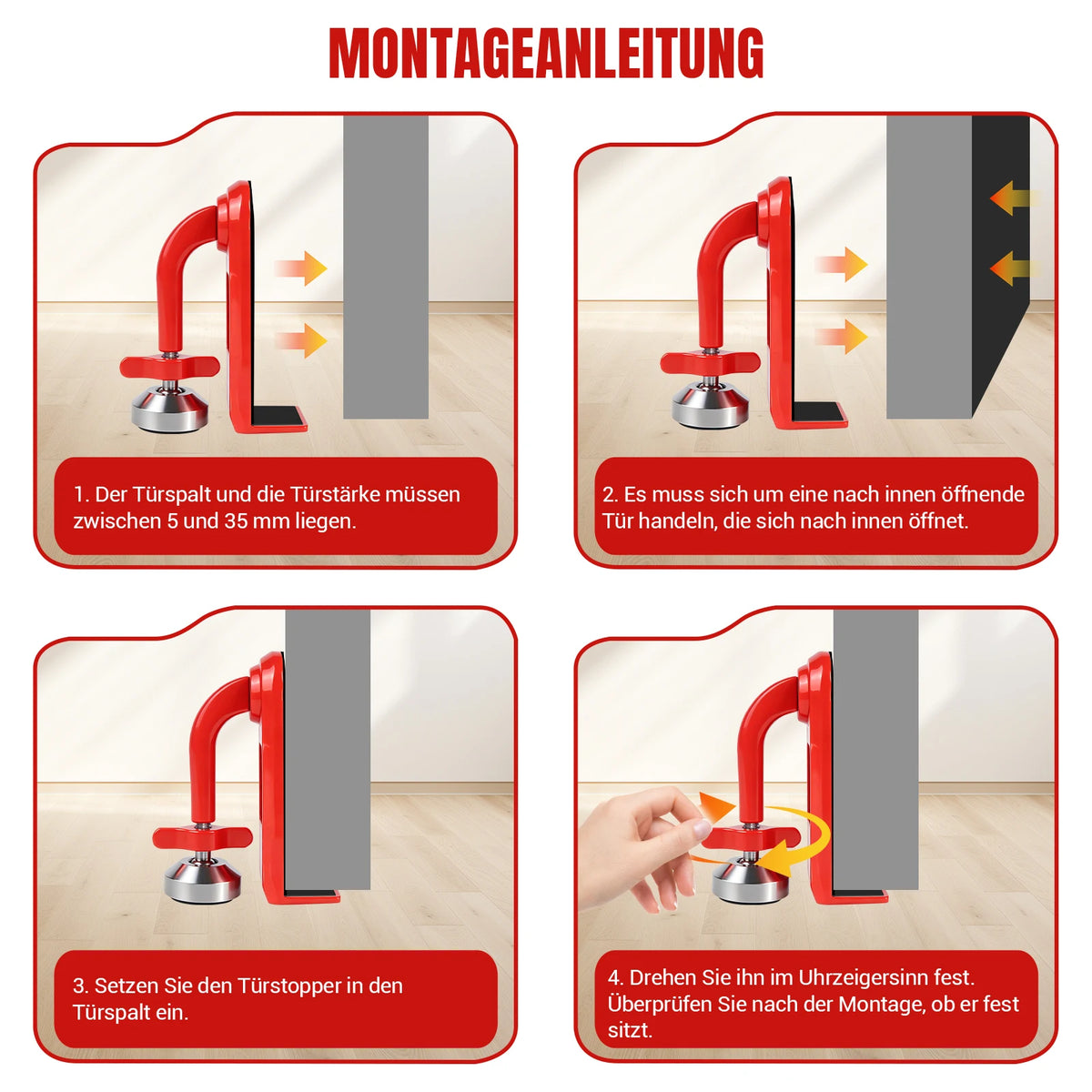 MONTAGEANLEITUNG

1. Der Türspalt und die Türstärke müssen zwischen 5 und 35 mm liegen.

2. Es muss sich um eine nach innen öffnende Tür handeln, die sich nach innen öffnet.

3. Setzen Sie den Türstopper in den Türspalt ein.

4. Drehen Sie ihn im Uhrzeigersinn fest. Überprüfen Sie nach der Montage, ob er fest sitzt.