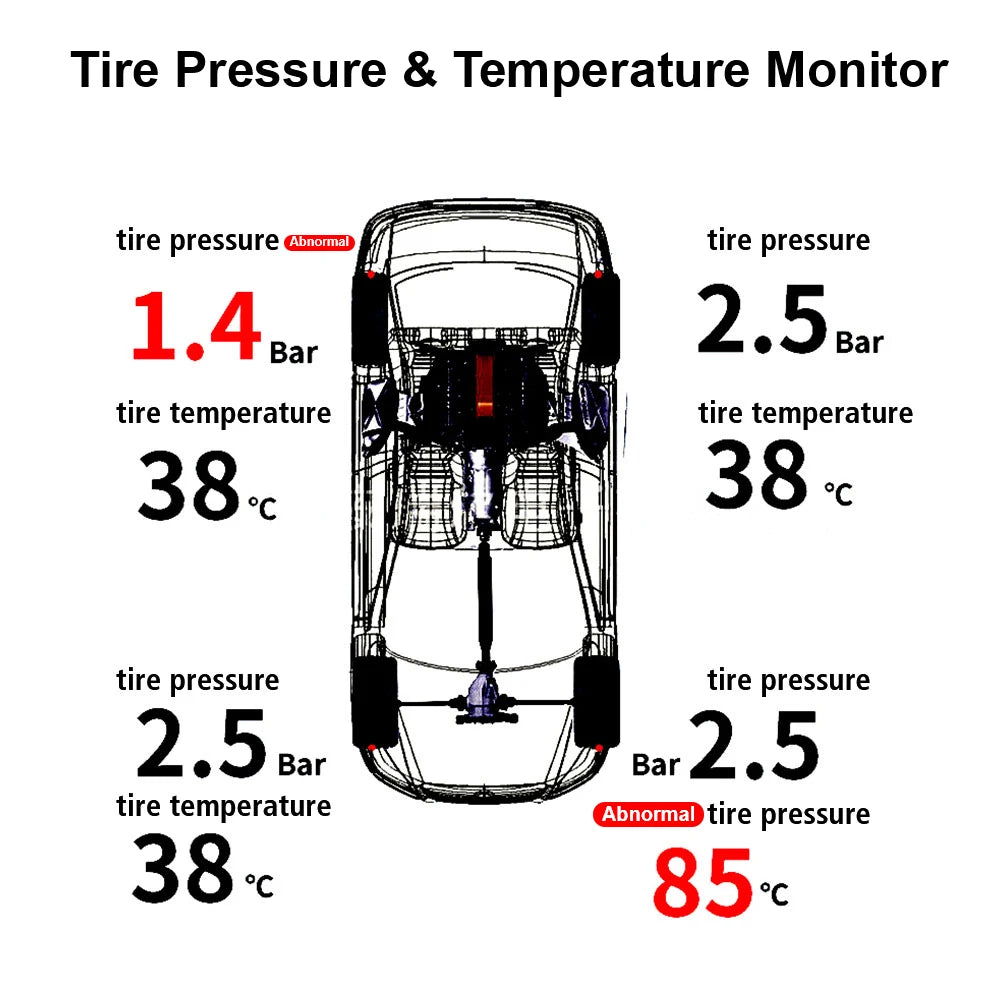 Tire Pressure & Temperature Monitor

tire pressure Abnormal
1.4 Bar

tire temperature
38 ℃

tire pressure
2.5 Bar

tire temperature
38 ℃

tire pressure
2.5 Bar

tire temperature
38 ℃

tire pressure
Bar 2.5

Abnormal tire pressure
85 ℃