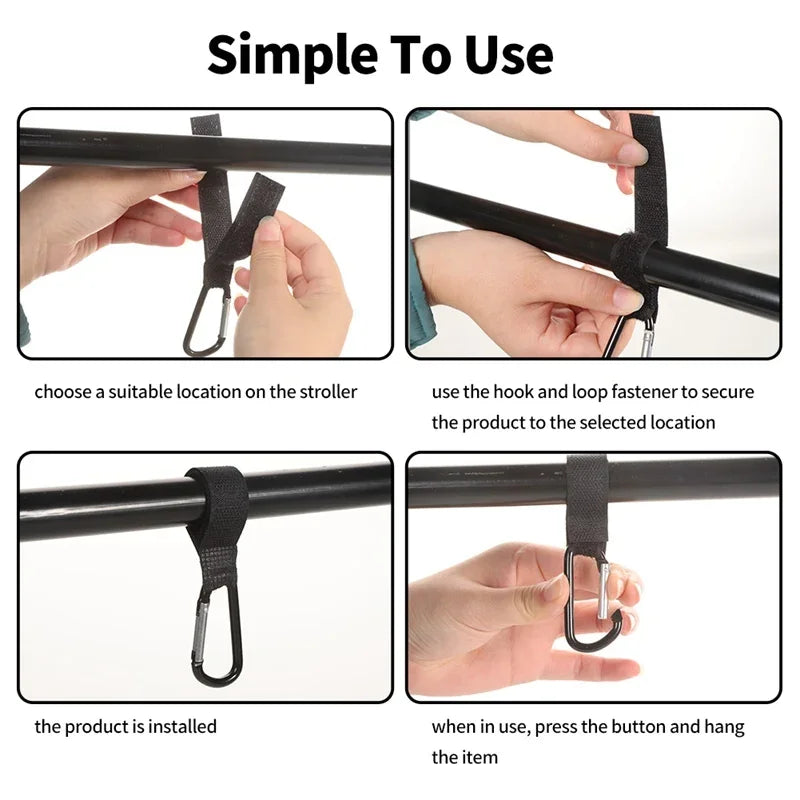 Simple To Use

choose a suitable location on the stroller

use the hook and loop fastener to secure the product to the selected location

the product is installed

when in use, press the button and hang the item