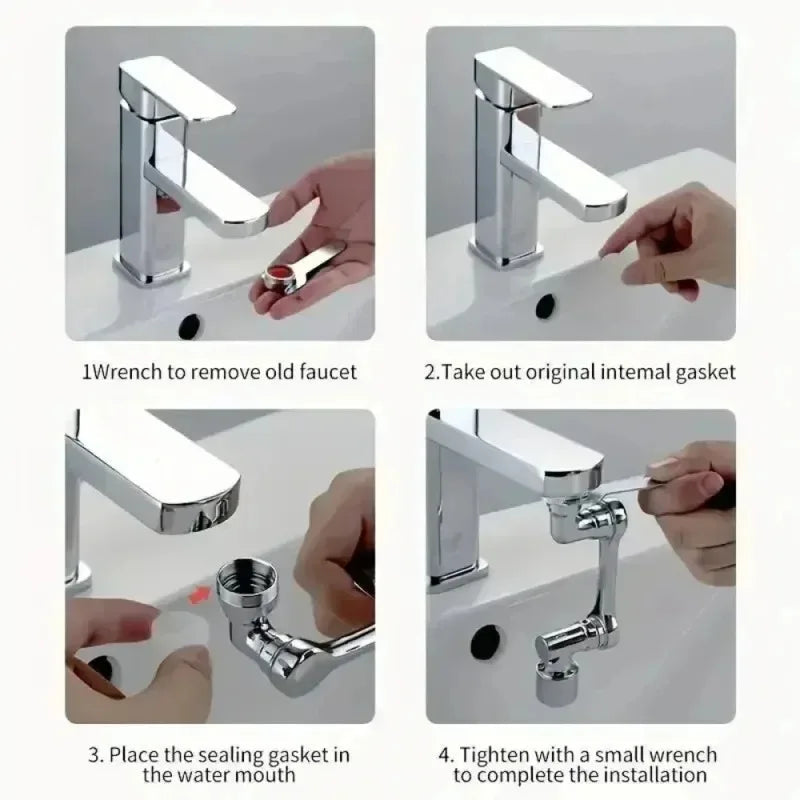 1Wrench to remove old faucet

2.Take out original intemal gasket

3. Place the sealing gasket in the water mouth

4. Tighten with a small wrench to complete the installation