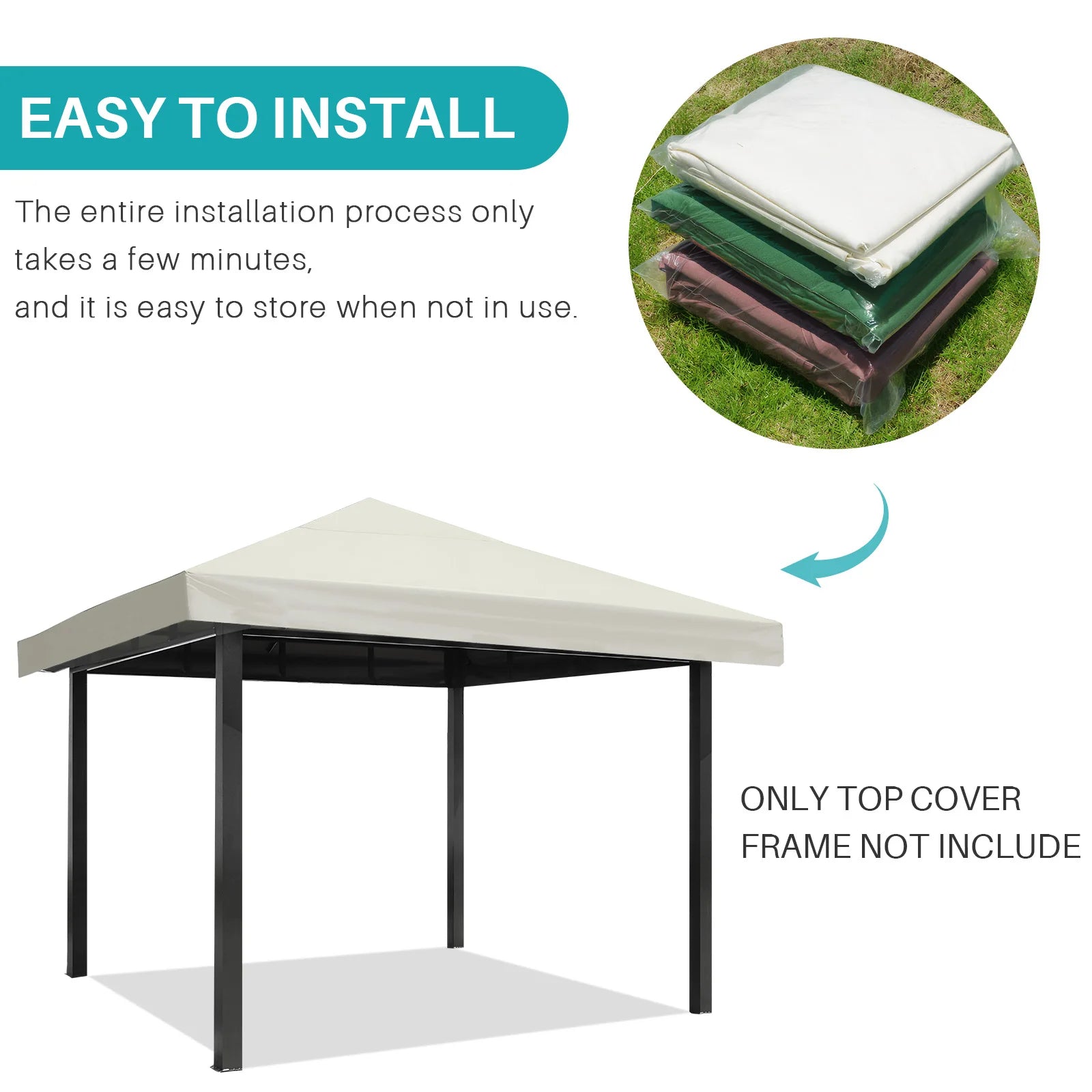 EASY TO INSTALL

The entire installation process only takes a few minutes,
and it is easy to store when not in use.

ONLY TOP COVER
FRAME NOT INCLUDE