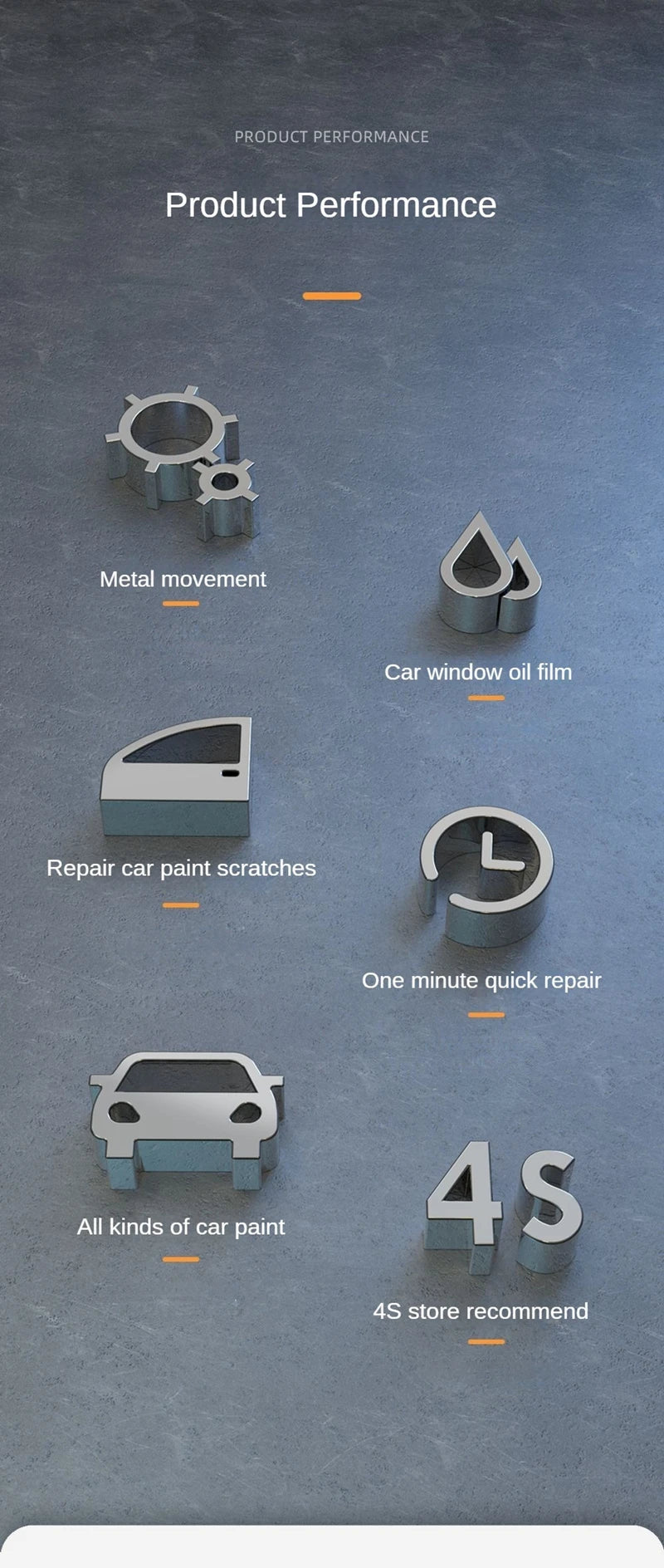 PRODUCT PERFORMANCE

Product Performance

Metal movement

Car window oil film

Repair car paint scratches

One minute quick repair

All kinds of car paint

4S

4S store recommend