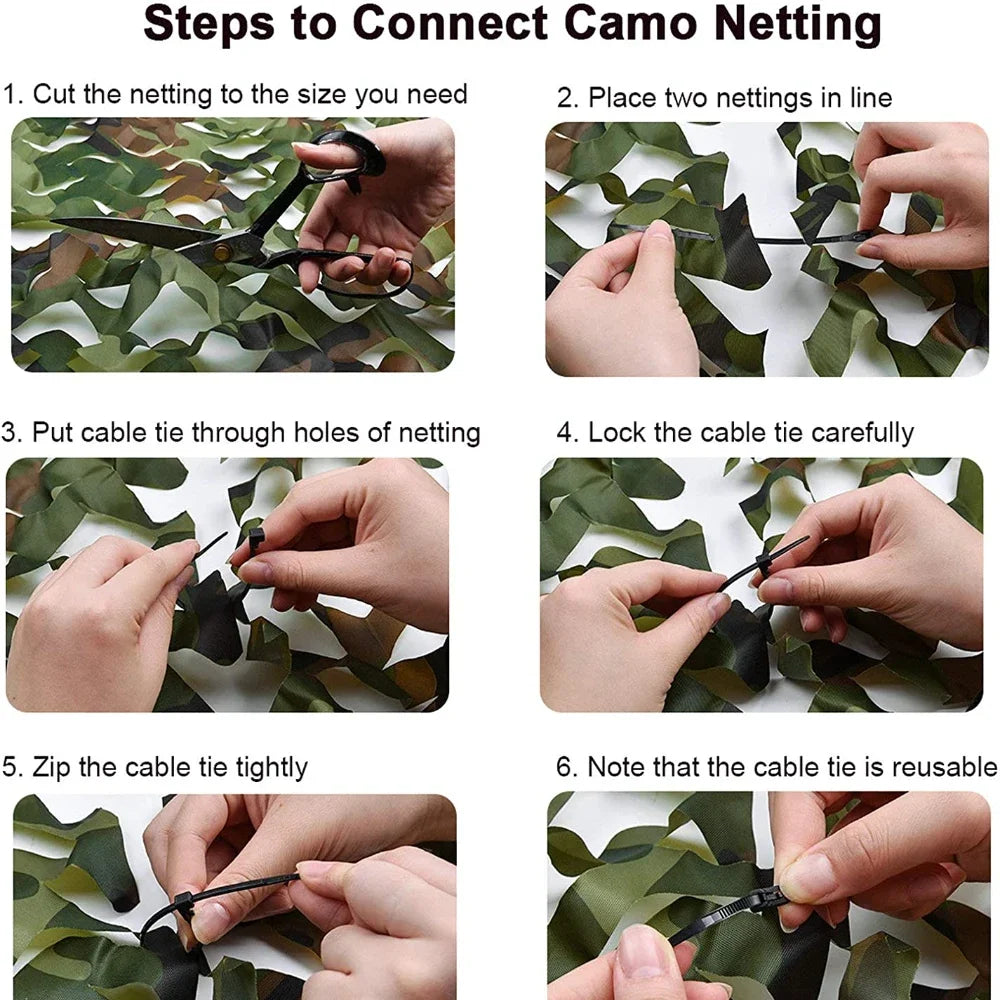 Steps to Connect Camo Netting

1. Cut the netting to the size you need

2. Place two nettings in line

3. Put cable tie through holes of netting

4. Lock the cable tie carefully

5. Zip the cable tie tightly

6. Note that the cable tie is reusable