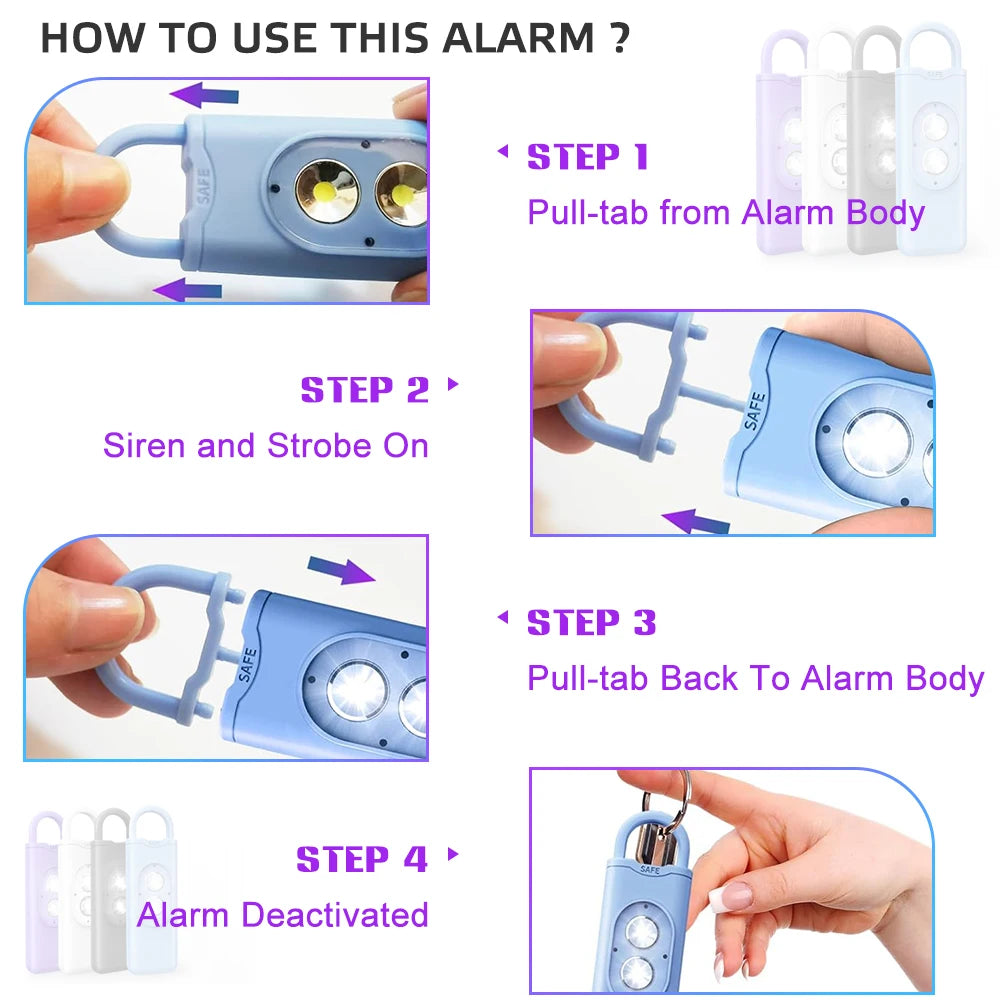 HOW TO USE THIS ALARM ?

SAFE

STEP 1
Pull-tab from Alarm Body

STEP 2
Siren and Strobe On

SAFE

SAFE

STEP 3
Pull-tab Back To Alarm Body

STEP 4
Alarm Deactivated

SAFE