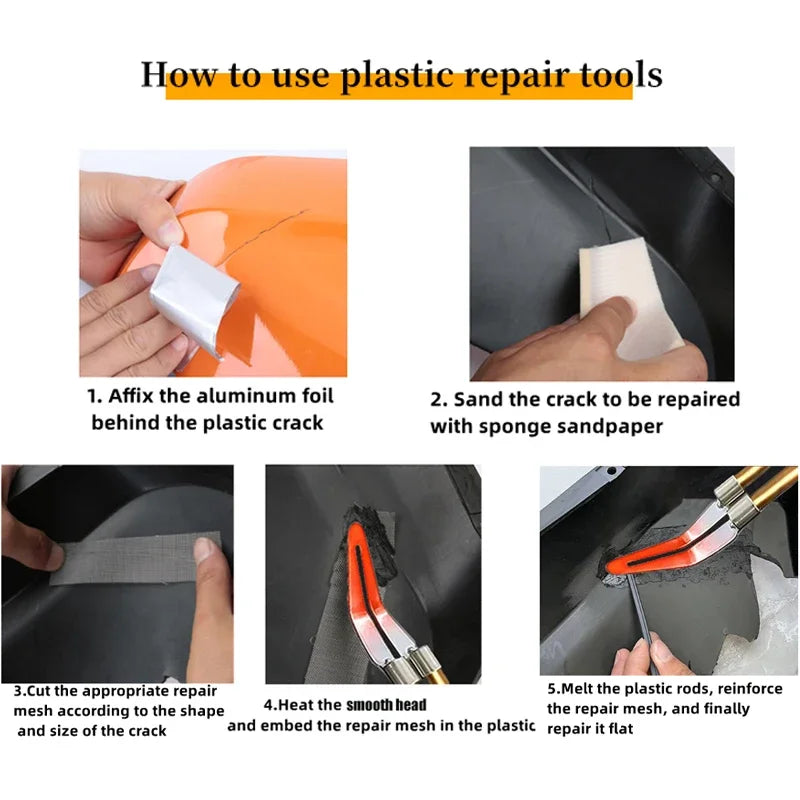 How to use plastic repair tools

1. Affix the aluminum foil behind the plastic crack

2. Sand the crack to be repaired with sponge sandpaper

3.Cut the appropriate repair mesh according to the shape and size of the crack

4.Heat the smooth head and embed the repair mesh in the plastic

5.Melt the plastic rods, reinforce the repair mesh, and finally repair it flat