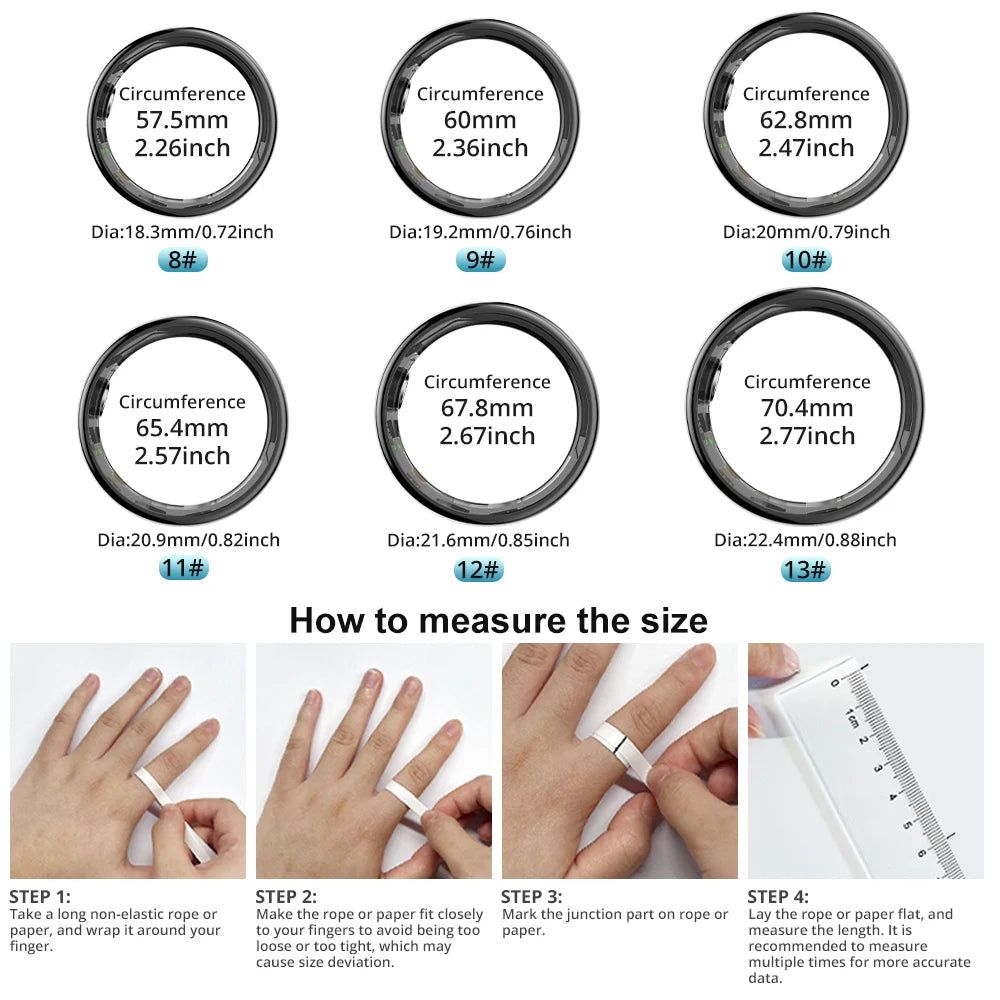 Circumference
57.5mm
2.26inch

Dia:18.3mm/0.72inch
8#

Circumference
60mm
2.36inch

Dia:19.2mm/0.76inch
9#

Circumference
62.8mm
2.47inch

Dia:20mm/0.79inch
10#

Circumference
65.4mm
2.57inch

Dia:20.9mm/0.82inch
11#

Circumference
67.8mm
2.67inch

Dia:21.6mm/0.85inch
12#

Circumference
70.4mm
2.77inch

Dia:22.4mm/0.88inch
13#

How to measure the size

0 1cm 2 3 4 5 6

STEP 1:
Take a long non-elastic rope or paper, and wrap it around your finger.

STEP 2:
Make the rope or paper fit closely to your fingers to avoid being too loose or too tight, which may cause size deviation.

STEP 3:
Mark the junction part on rope or paper.

STEP 4:
Lay the rope or paper flat, and measure the length. It is recommended to measure multiple times for more accurate data.