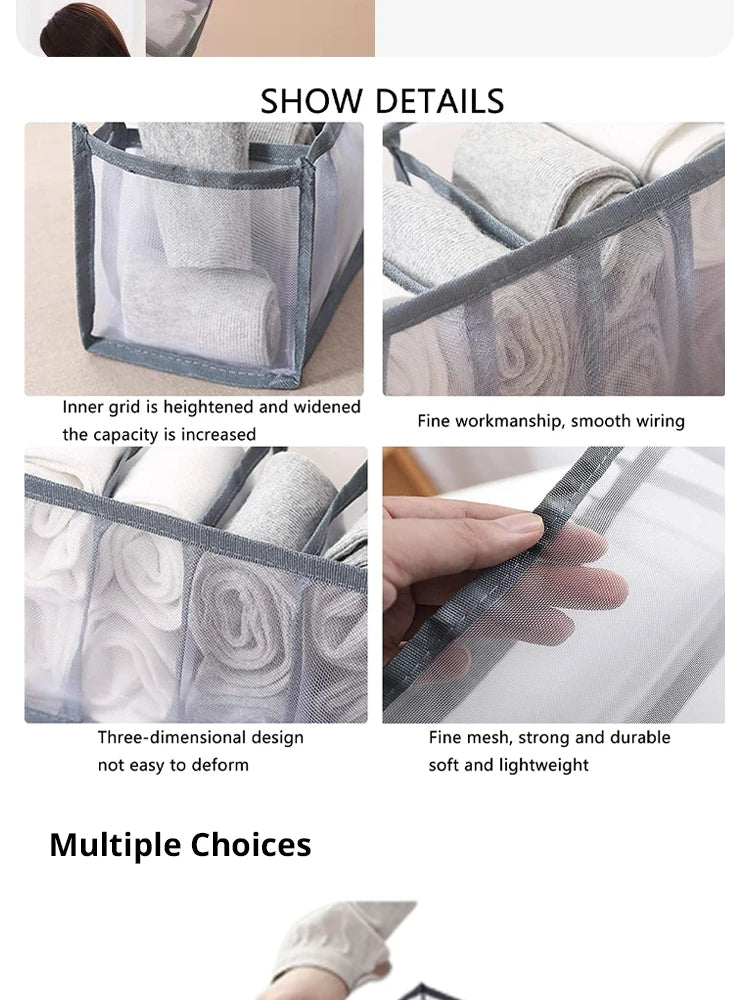 SHOW DETAILS

Inner grid is heightened and widened
the capacity is increased

Fine workmanship, smooth wiring

Three-dimensional design
not easy to deform

Fine mesh, strong and durable
soft and lightweight

Multiple Choices