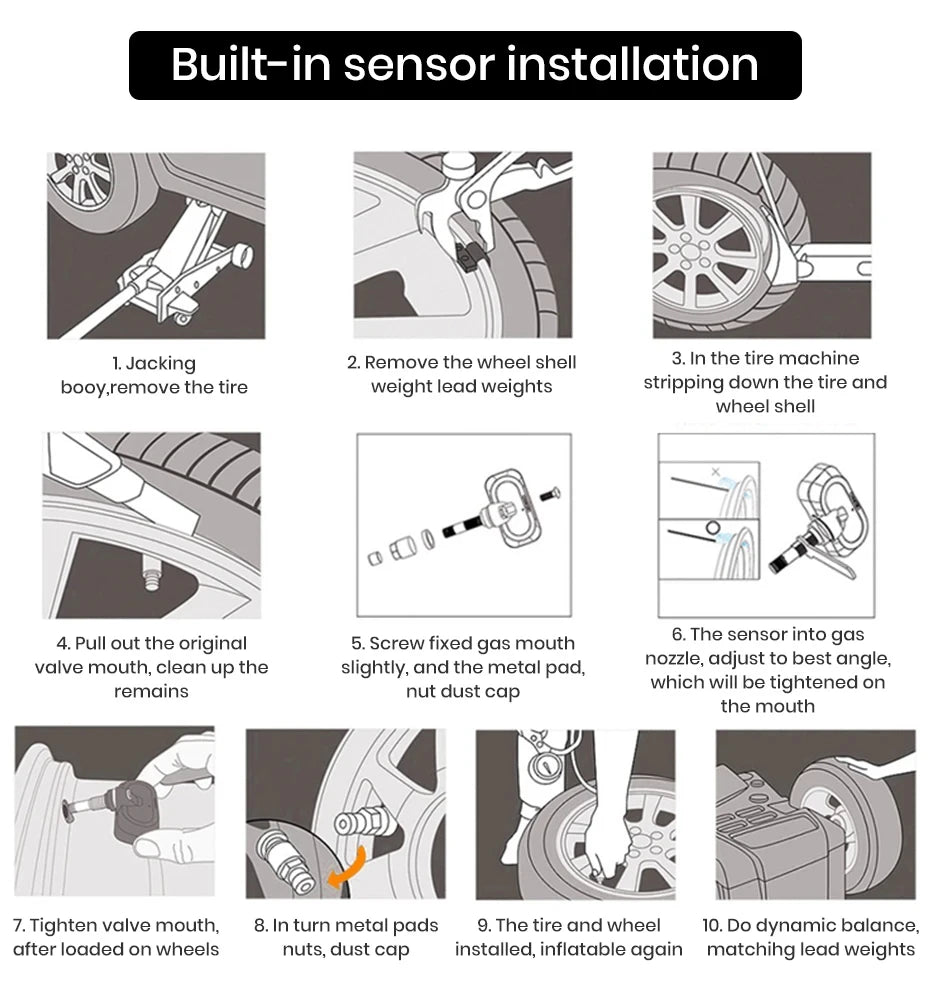 Built-in sensor installation

1. Jacking booy,remove the tire

2. Remove the wheel shell weight lead weights

3. In the tire machine stripping down the tire and wheel shell

4. Pull out the original valve mouth, clean up the remains

5. Screw fixed gas mouth slightly, and the metal pad, nut dust cap

6. The sensor into gas nozzle, adjust to best angle, which will be tightened on the mouth

7. Tighten valve mouth, after loaded on wheels

8. In turn metal pads nuts, dust cap

9. The tire and wheel installed, inflatable again

10. Do dynamic balance, matchihg lead weights