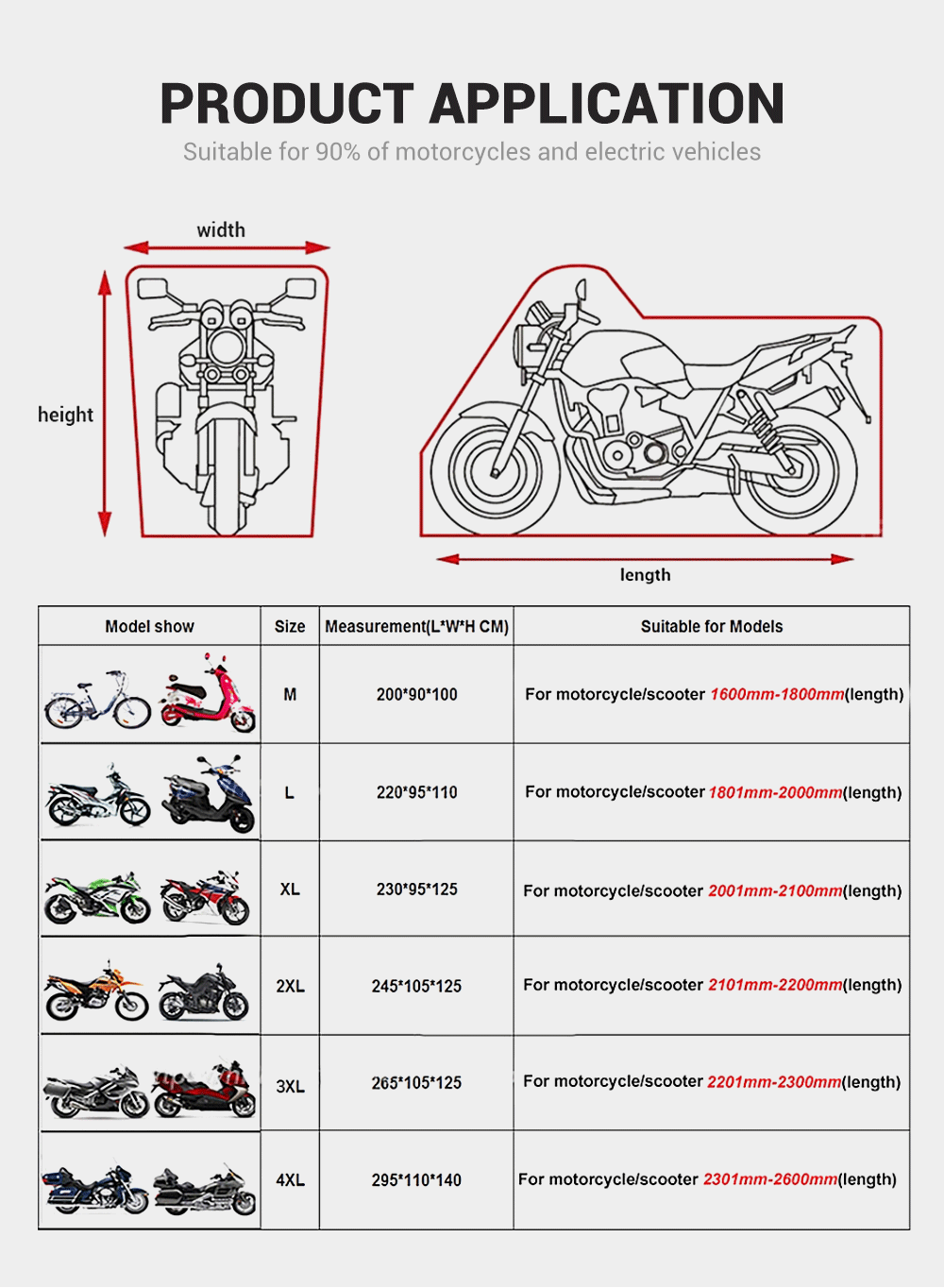 PRODUCT APPLICATION

Suitable for 90% of motorcycles and electric vehicles

width

height

length

| Model show | Size | Measurement(L*W*H CM) | Suitable for Models |
|---|---|---|---|
| | M | 200*90*100 | For motorcycle/scooter 1600mm-1800mm(length) |
| | L | 220*95*110 | For motorcycle/scooter 1801mm-2000mm(length) |
| | XL | 230*95*125 | For motorcycle/scooter 2001mm-2100mm(length) |
| | 2XL | 245*105*125 | For motorcycle/scooter 2101mm-2200mm(length) |
| | 3XL | 265*105*125 | For motorcycle/scooter 2201mm-2300mm(length) |
| | 4XL | 295*110*140 | For motorcycle/scooter 2301mm-2600mm(length) |