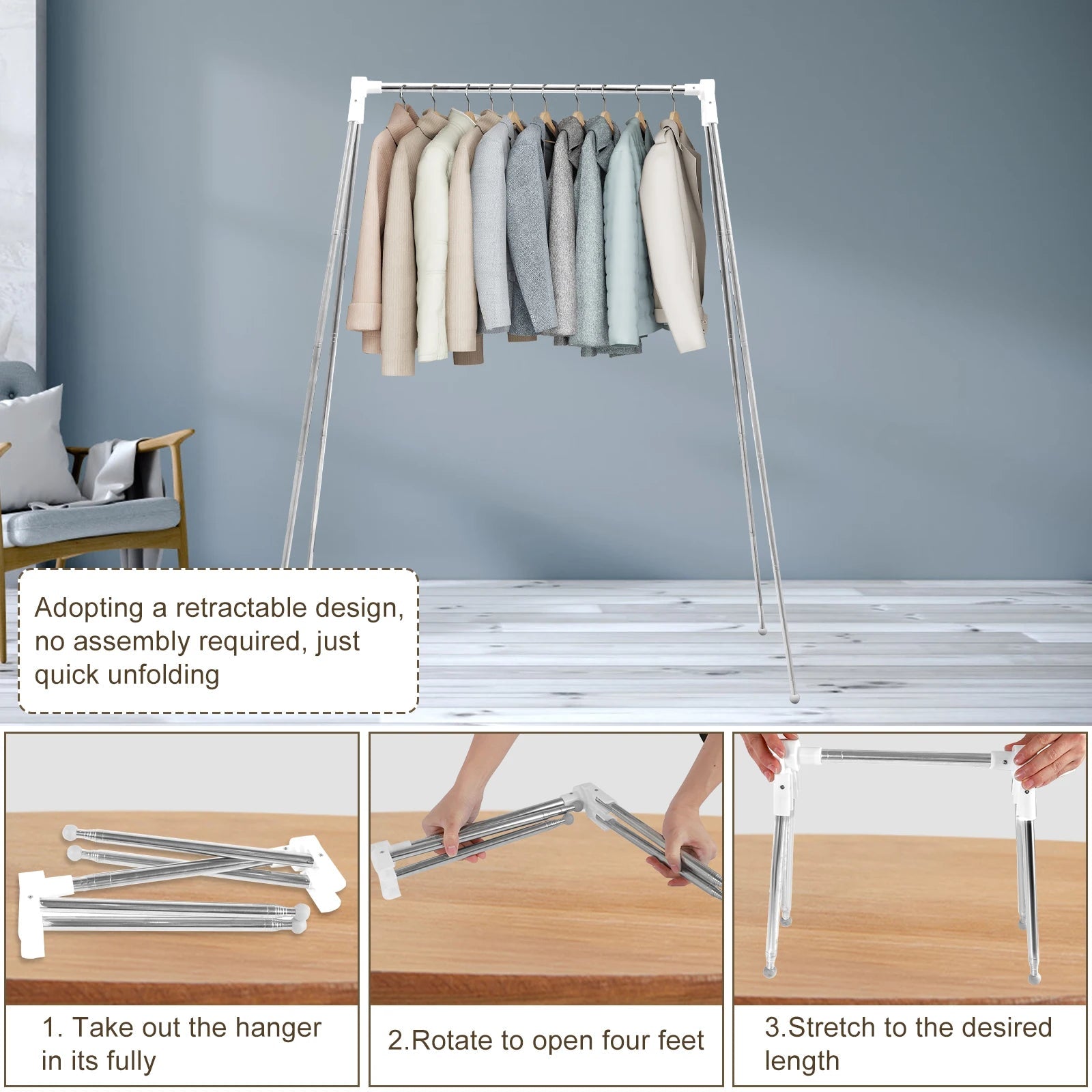 Adopting a retractable design, no assembly required, just quick unfolding

1. Take out the hanger in its fully

2.Rotate to open four feet

3.Stretch to the desired length