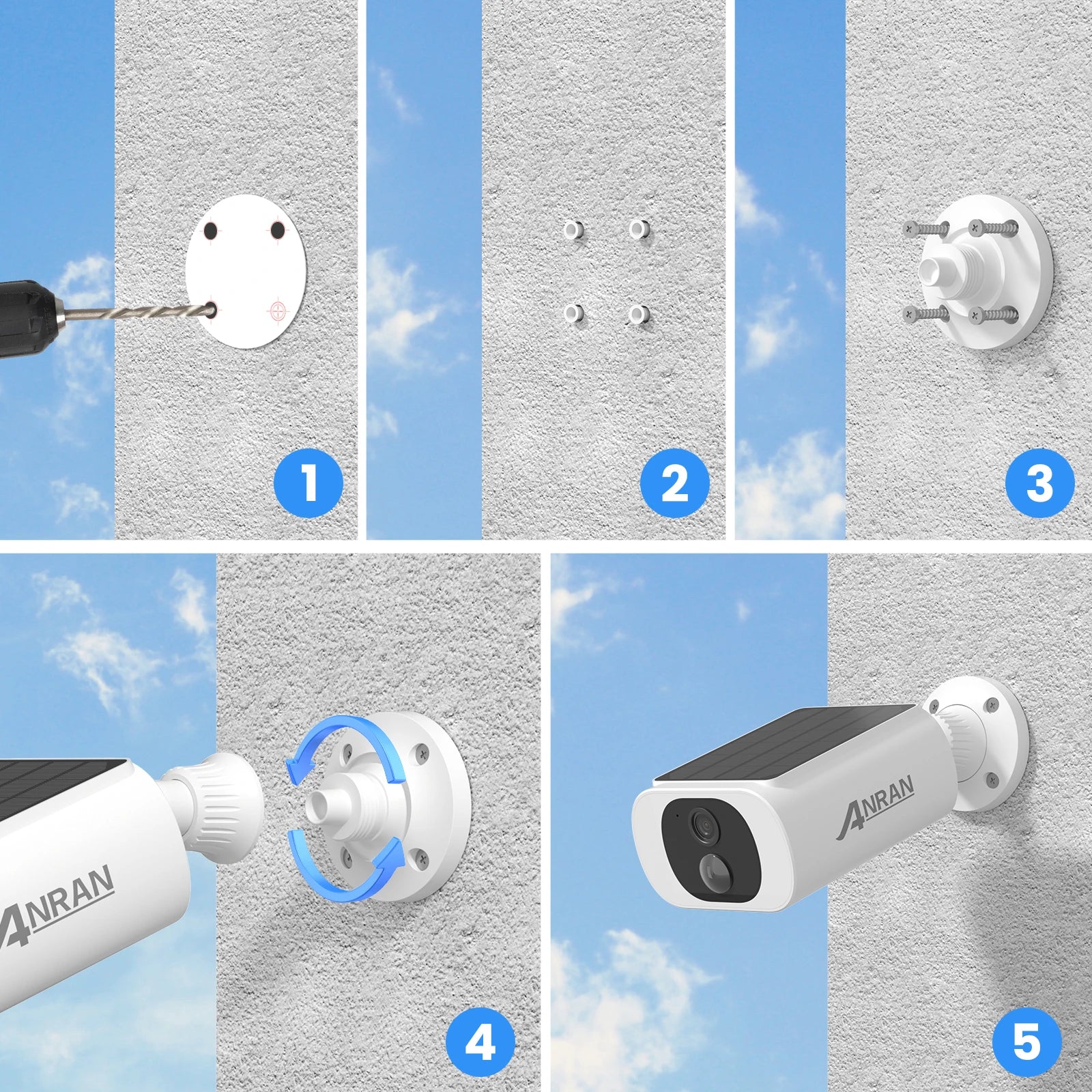 1

2

3

ANRAN

4

ANRAN

5