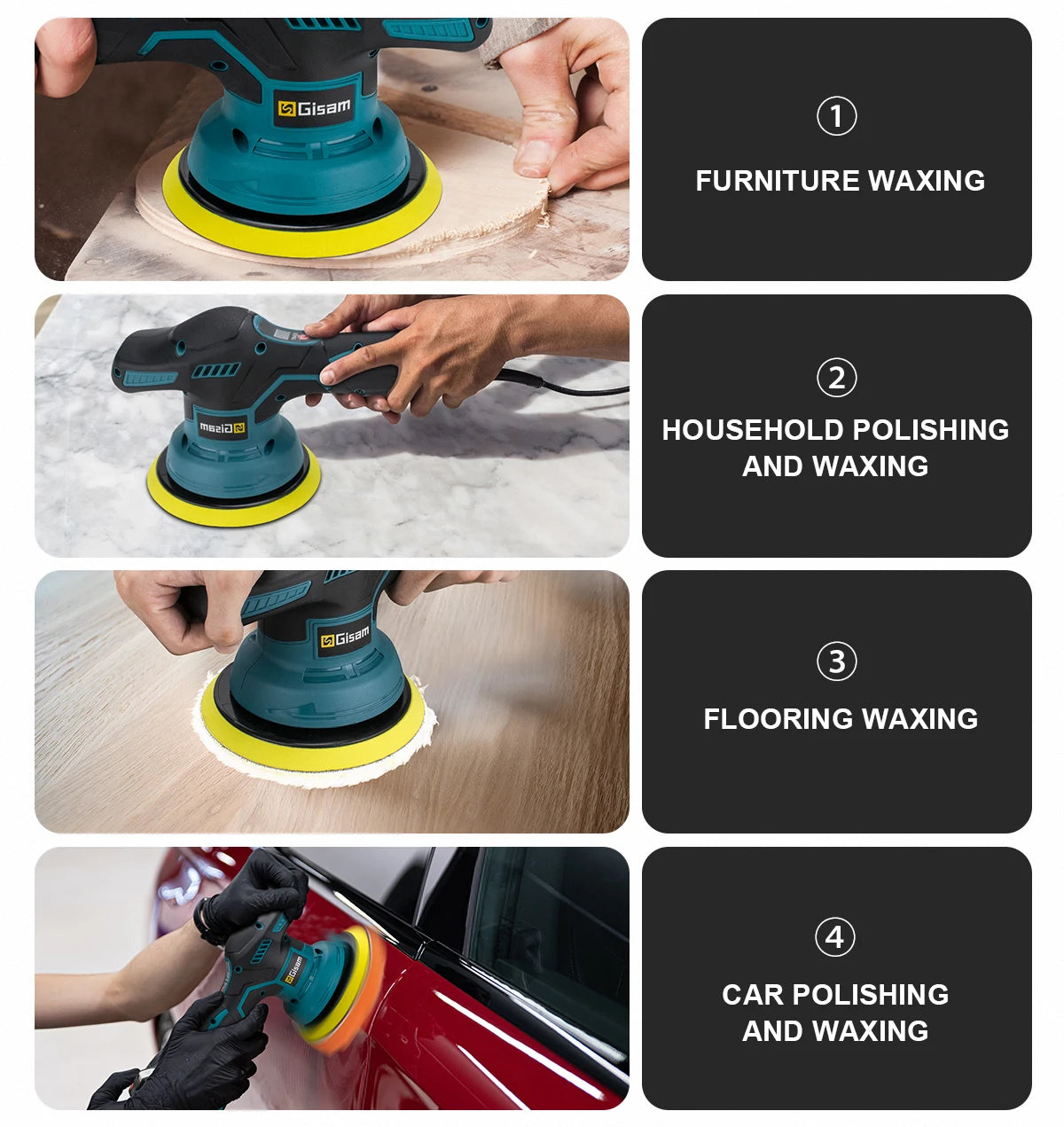 Gisam

①

FURNITURE WAXING

Gisam

②

HOUSEHOLD POLISHING AND WAXING

Gisam

③

FLOORING WAXING

Gisam

④

CAR POLISHING AND WAXING