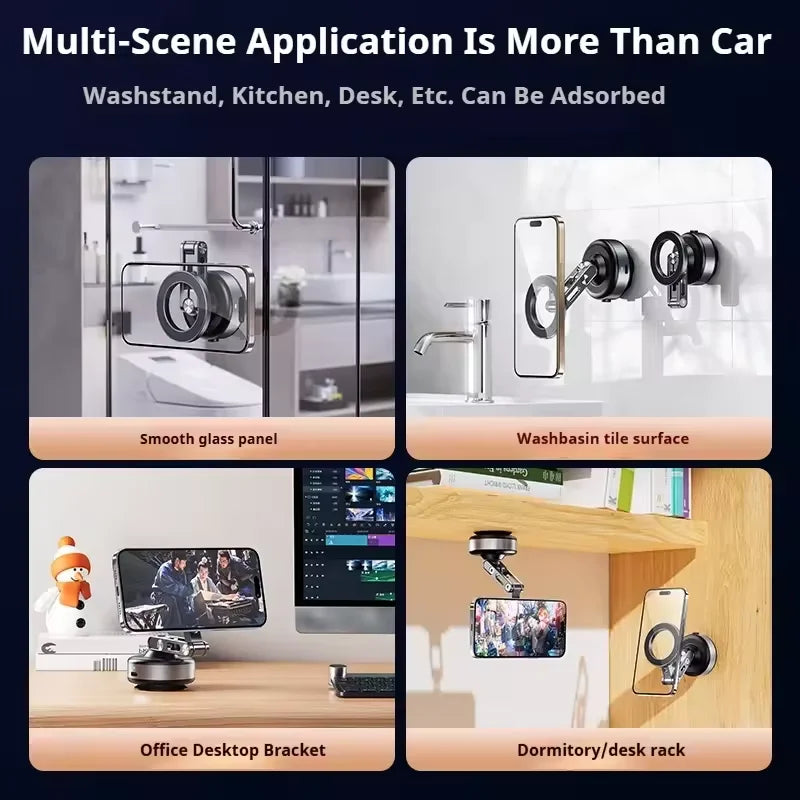 Multi-Scene Application Is More Than Car

Washstand, Kitchen, Desk, Etc. Can Be Adsorbed

Smooth glass panel

Washbasin tile surface

Office Desktop Bracket

Dormitory/desk rack