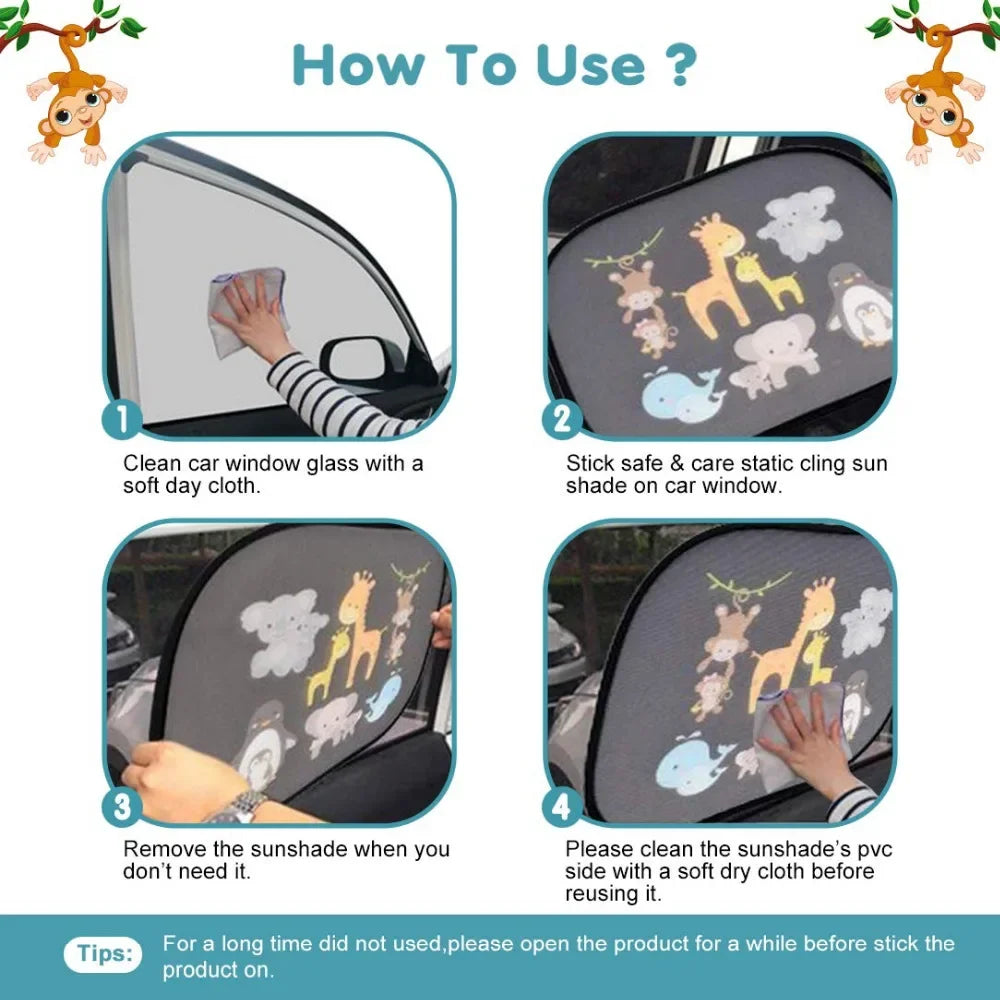 How To Use ?

1

Clean car window glass with a soft day cloth.

2

Stick safe & care static cling sun shade on car window.

3

Remove the sunshade when you don't need it.

4

Please clean the sunshade's pvc side with a soft dry cloth before reusing it.

Tips: For a long time did not used,please open the product for a while before stick the product on.