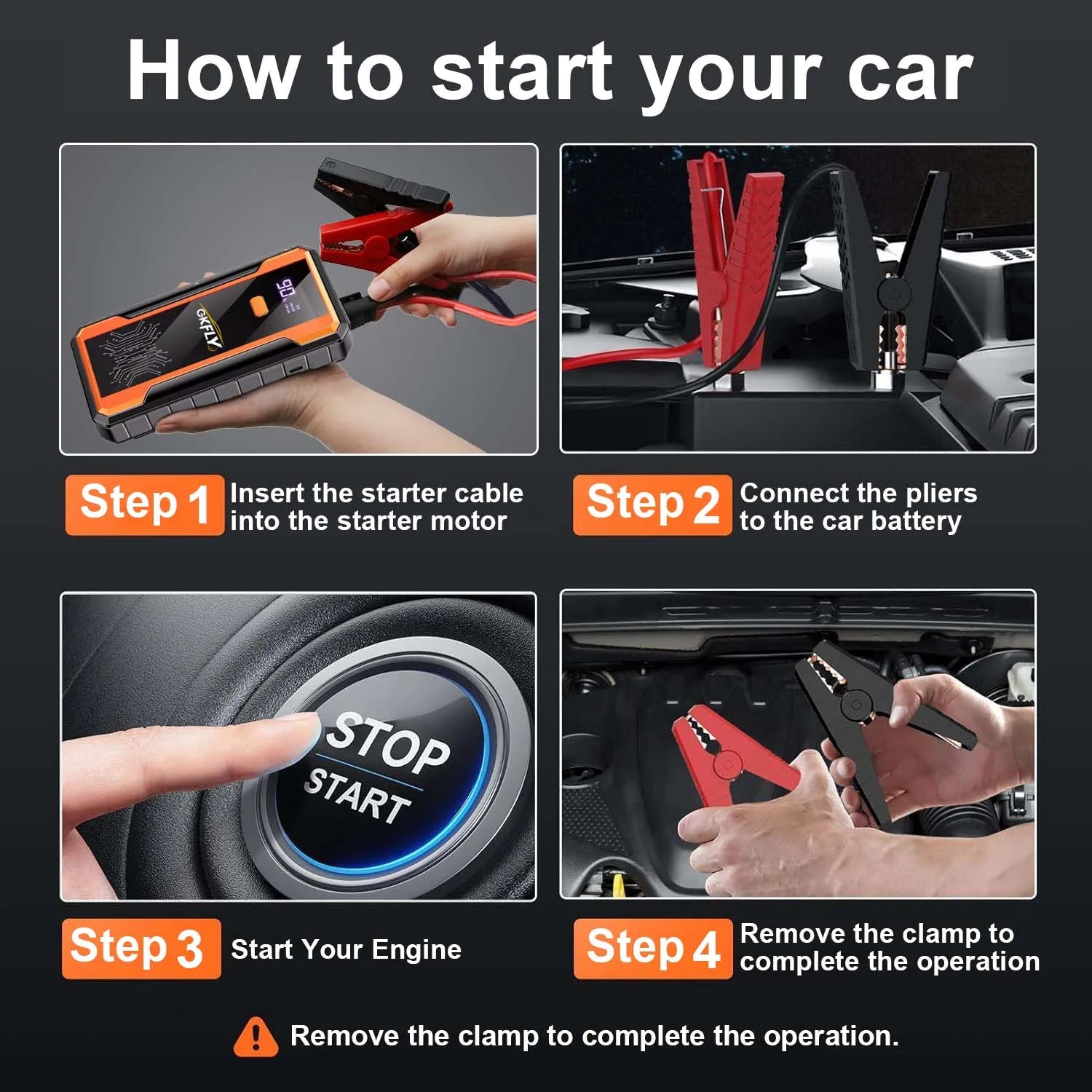 How to start your car

GKFLY

90

Step 1 Insert the starter cable into the starter motor

Step 2 Connect the pliers to the car battery

STOP
START

Step 3 Start Your Engine

Step 4 Remove the clamp to complete the operation

Remove the clamp to complete the operation.