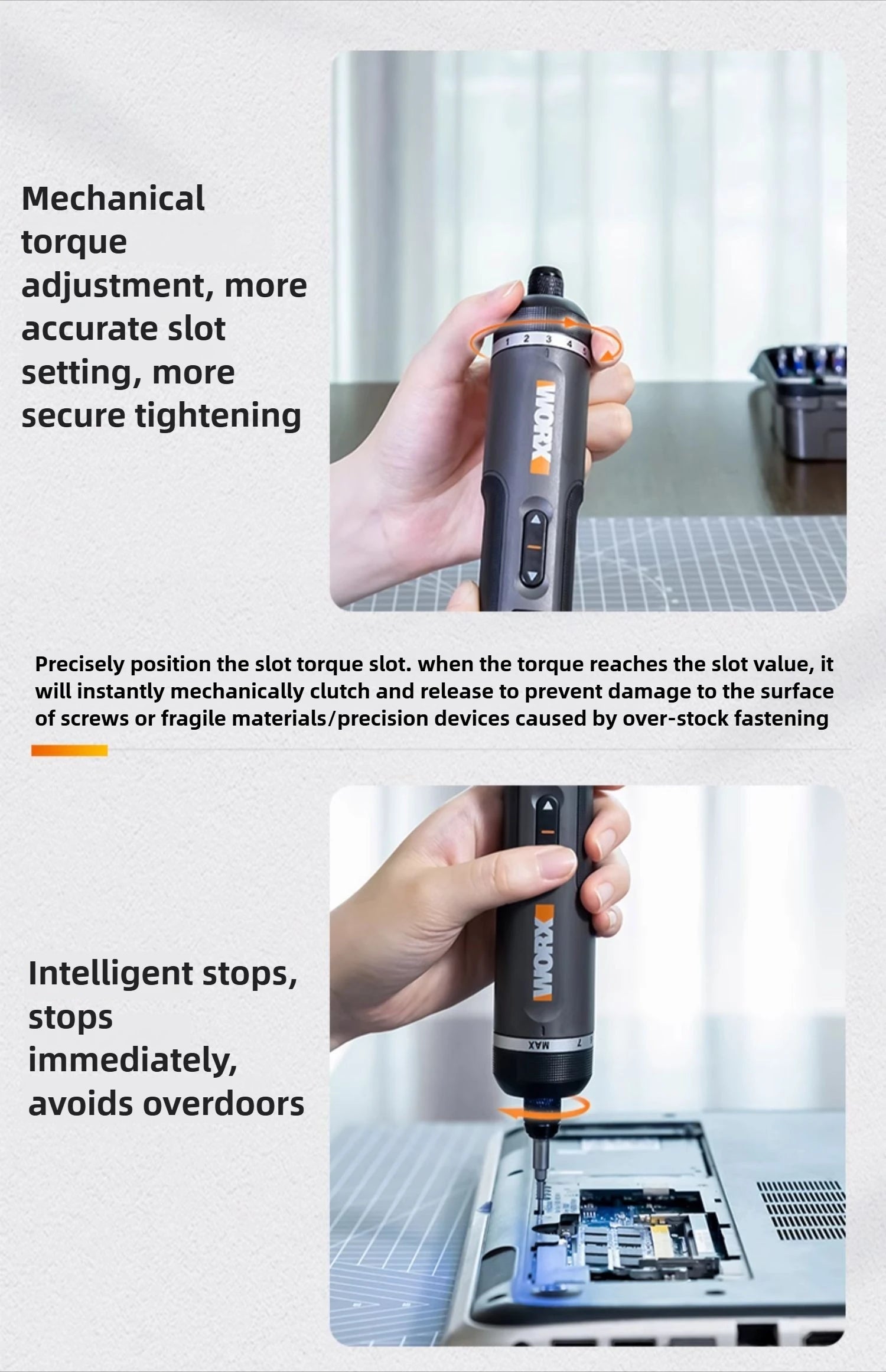 Mechanical torque adjustment, more accurate slot setting, more secure tightening

1 2 3 4

WORX

Precisely position the slot torque slot. when the torque reaches the slot value, it will instantly mechanically clutch and release to prevent damage to the surface of screws or fragile materials/precision devices caused by over-stock fastening

Intelligent stops, stops immediately, avoids overdoors

WORX

MAX 7