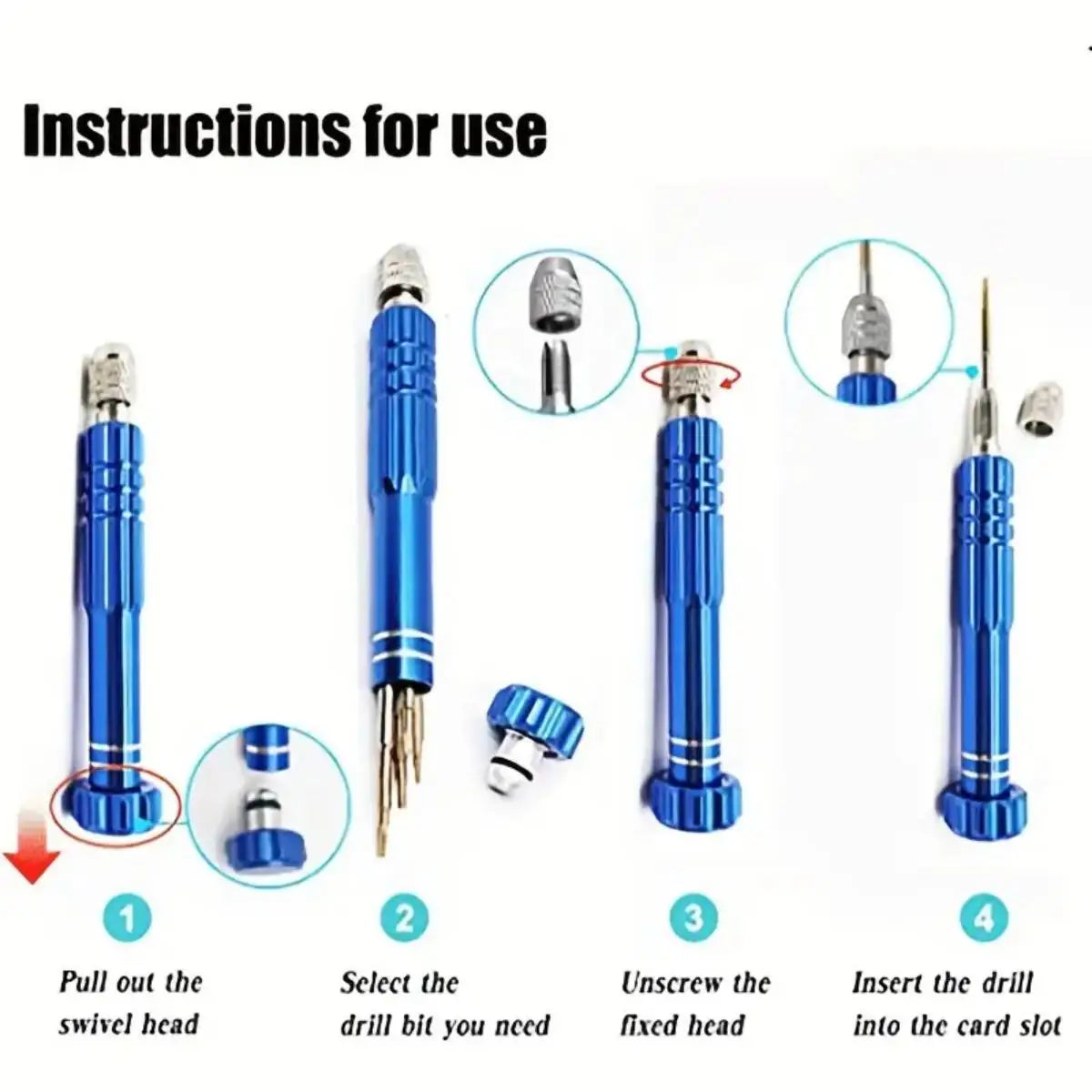 Instructions for use

1

Pull out the swivel head

2

Select the drill bit you need

3

Unscrew the fixed head

4

Insert the drill into the card slot