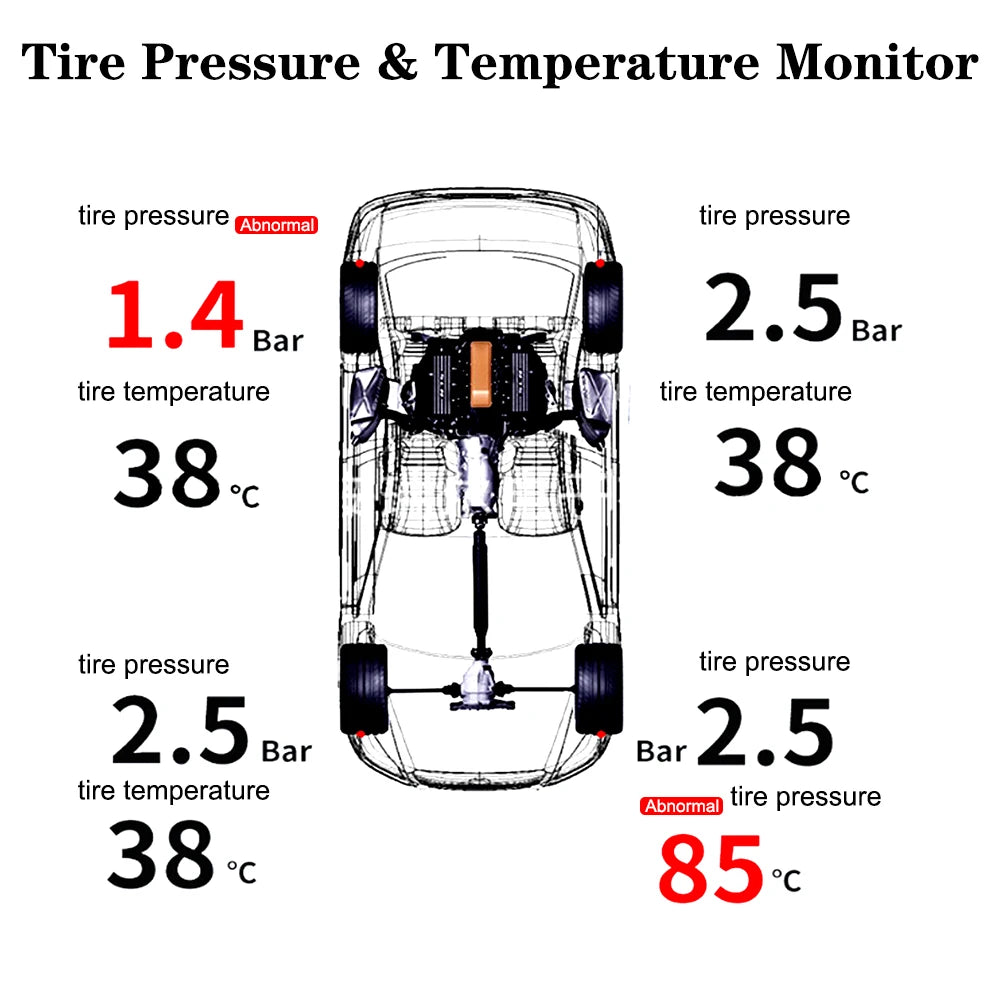 Tire Pressure & Temperature Monitor

tire pressure Abnormal

1.4 Bar

tire temperature

38 °C

tire pressure

2.5 Bar

tire temperature

38 °C

tire pressure

2.5 Bar

tire temperature

38 °C

tire pressure

Bar 2.5

Abnormal tire pressure

85 °C