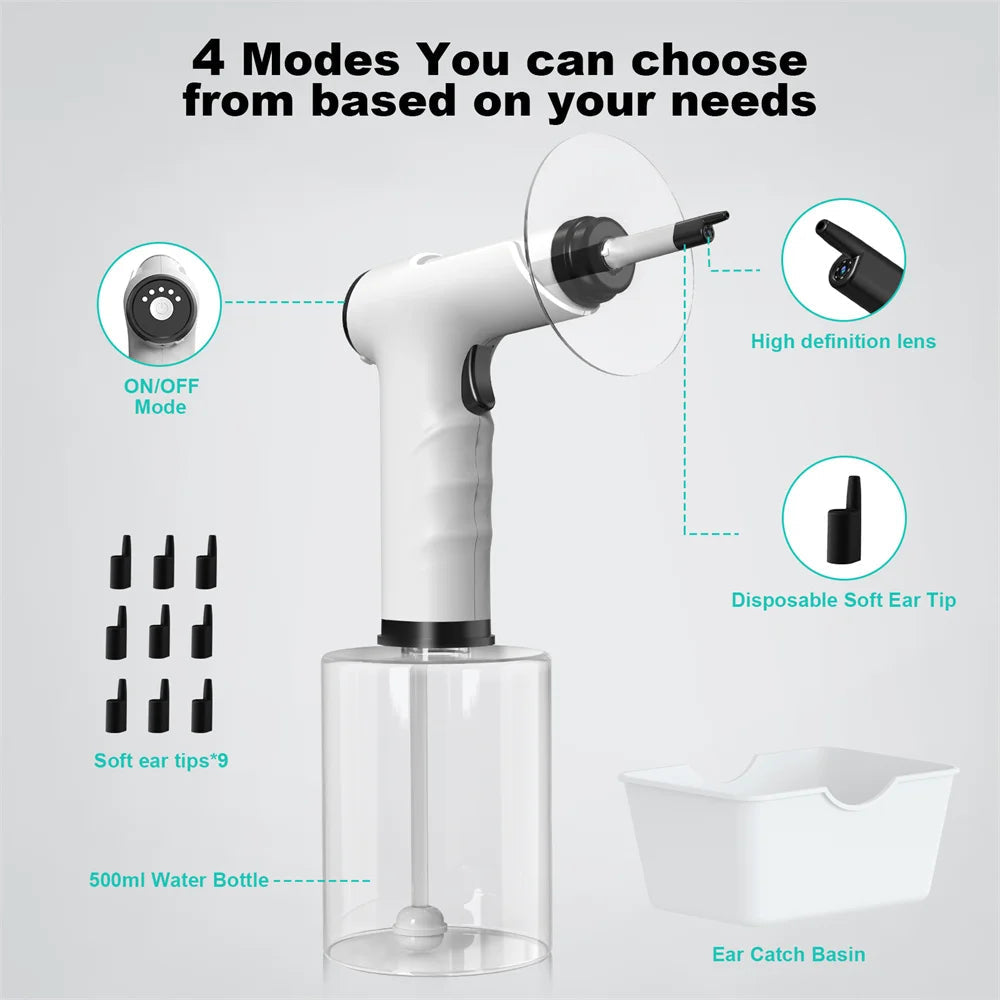 4 Modes You can choose from based on your needs

ON/OFF Mode

High definition lens

Disposable Soft Ear Tip

Soft ear tips*9

500ml Water Bottle

Ear Catch Basin