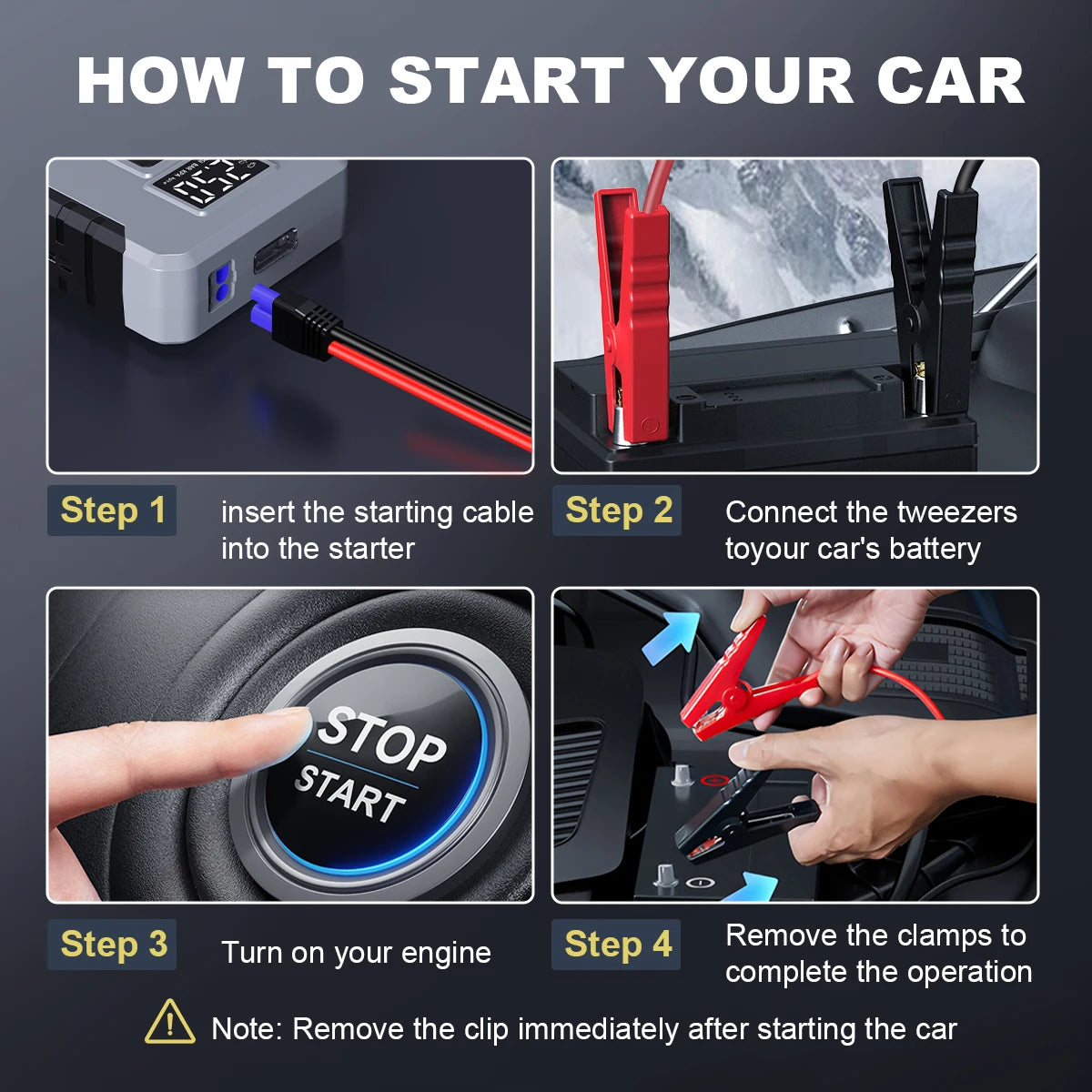 HOW TO START YOUR CAR

Step 1 insert the starting cable into the starter

Step 2 Connect the tweezers toyour car's battery

STOP
START

Step 3 Turn on your engine

Step 4 Remove the clamps to complete the operation

Note: Remove the clip immediately after starting the car